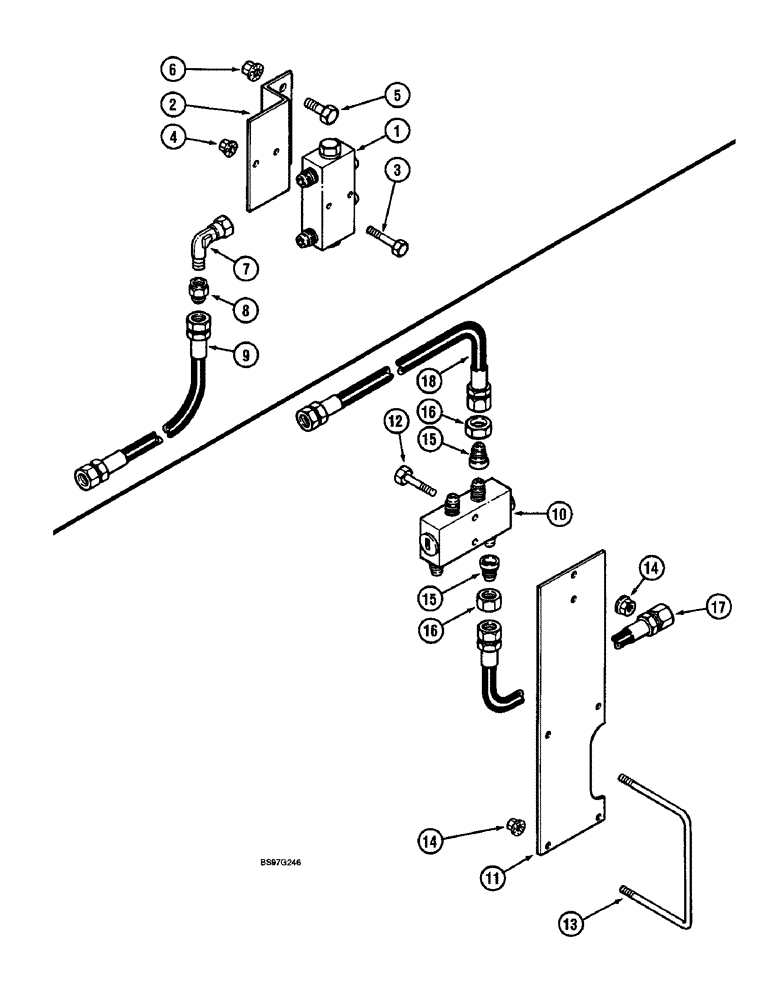 6
2
5
4
1
3
7
8
9
18
16
15
12
10
15
16
14
17
14
11
13
BS97G246