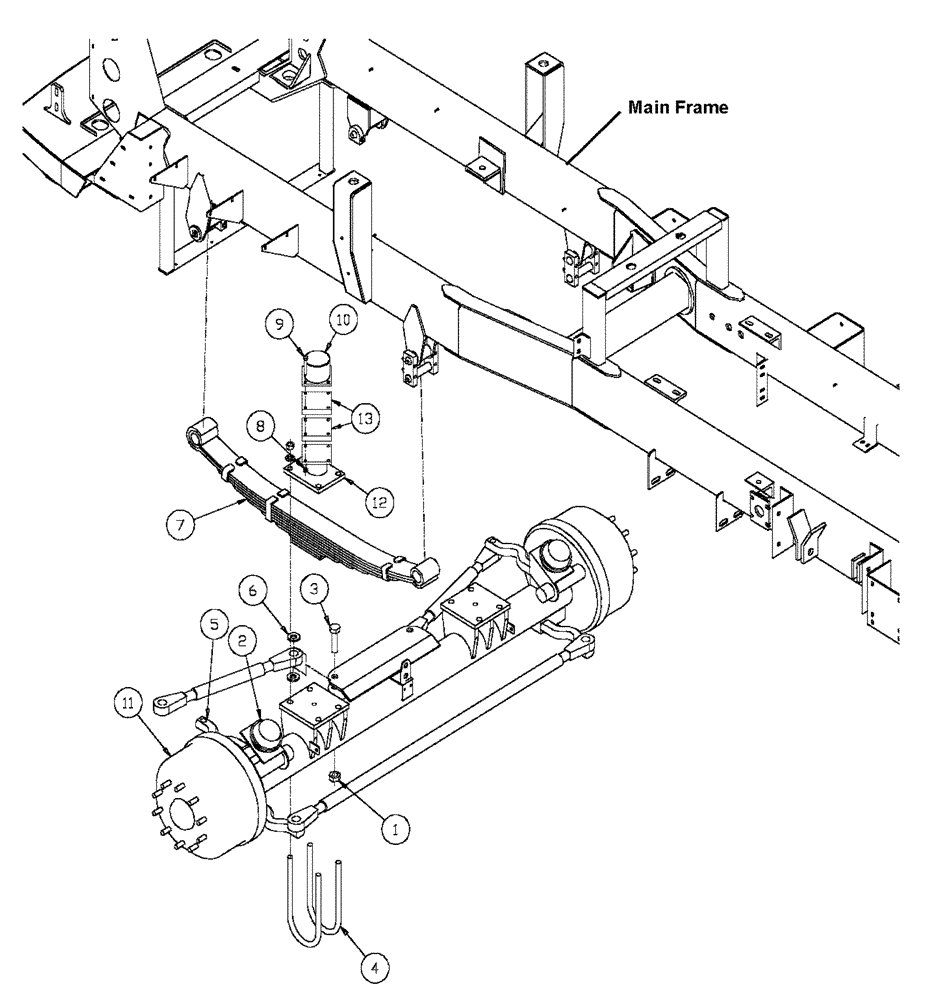 Main Frame

9
10
13
8
12
7
6
3
5
2
11
1
4