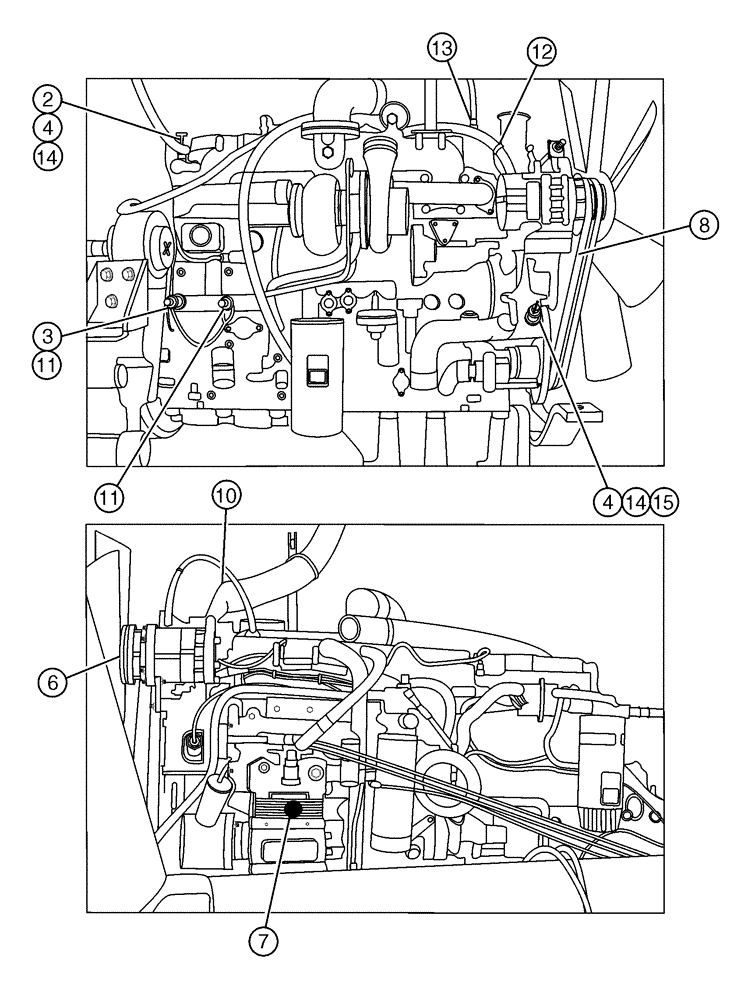 13
12
2
4
14
8
3
11
11
4
14
15
10
6
7