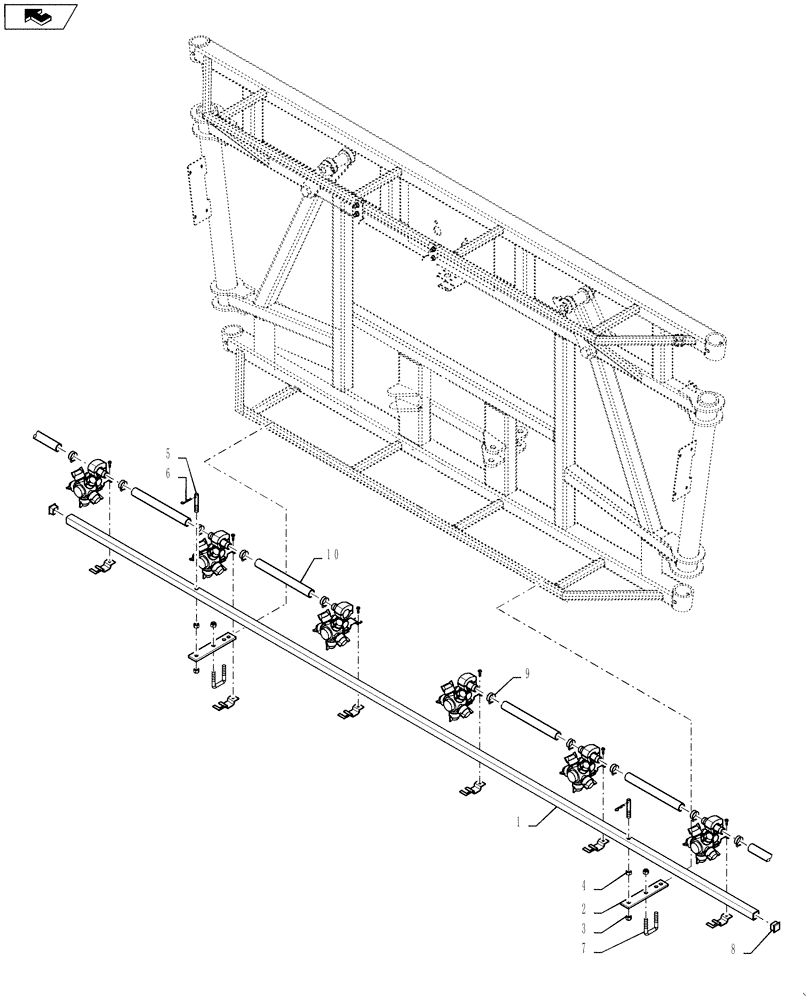 5
6
10
9
1
4
2
3
7
8