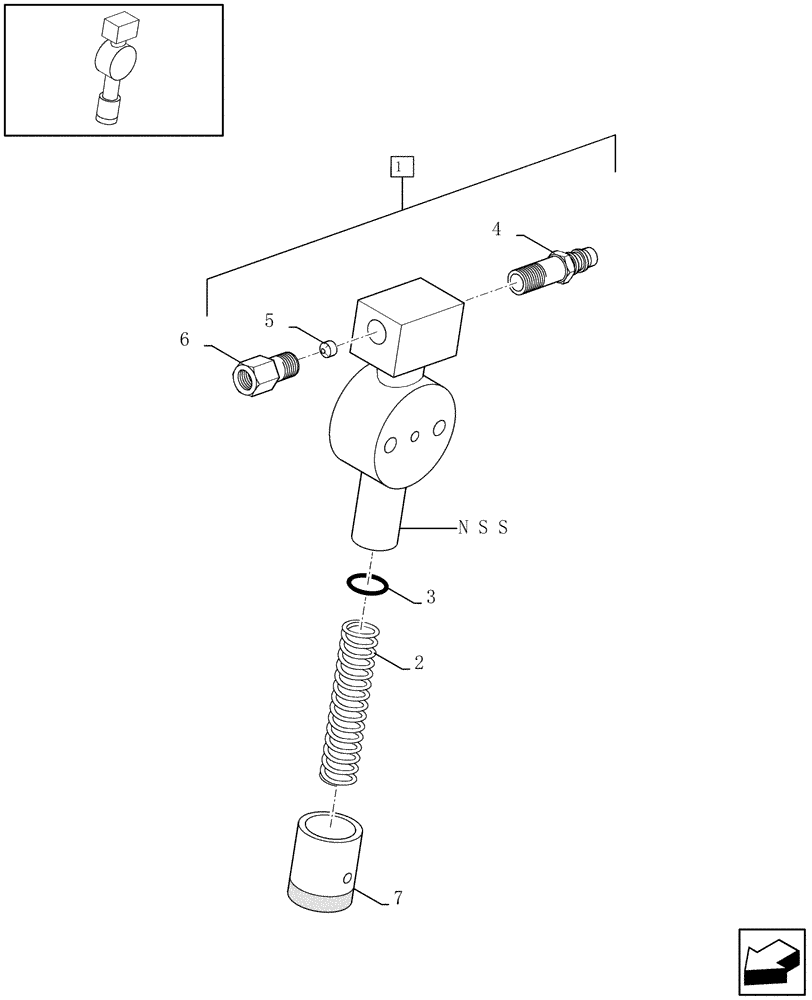 1
4
5
6
N S S
3
2
7