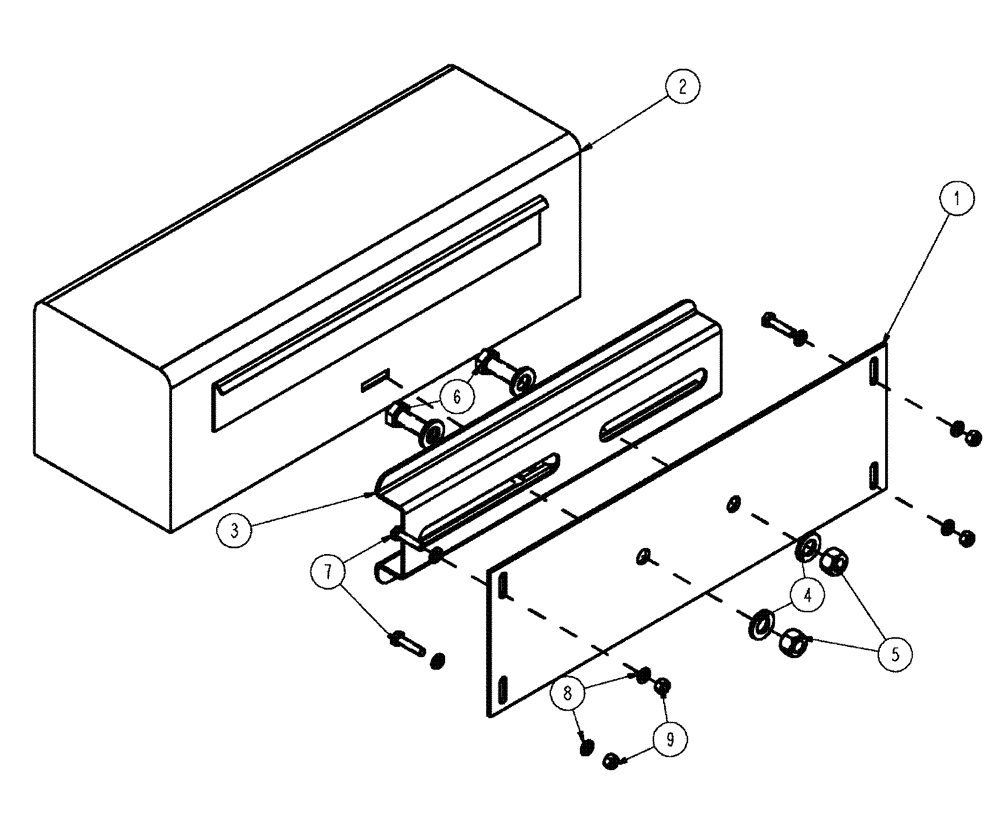 2
1
6
3
7
4
5
8
9