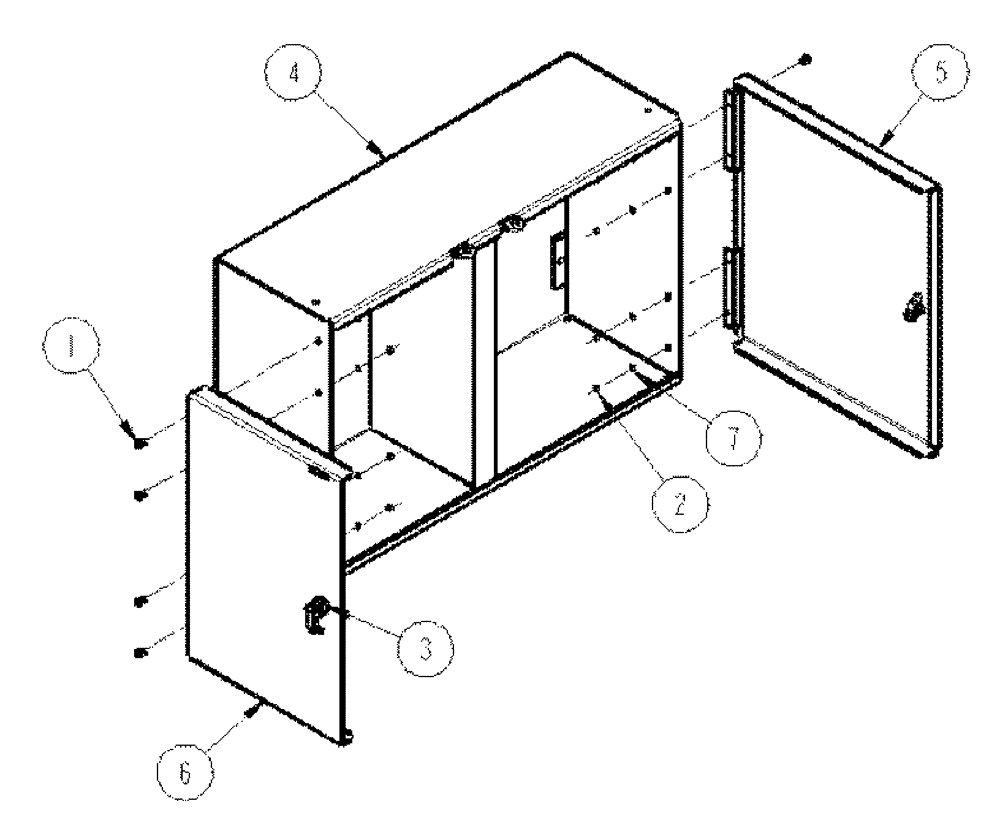 4
5
1
7
2
3
6