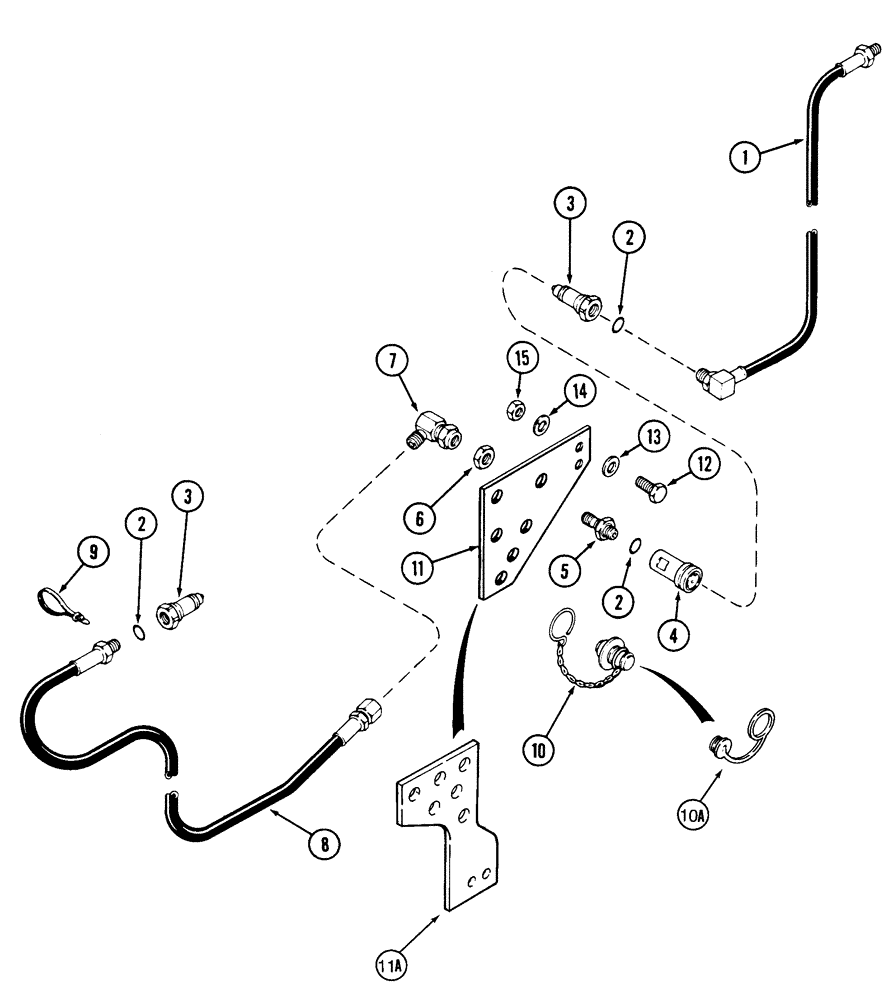 1
3
2
7
15
14
13
12
6
11
5
2
4
9
2
3
10
10A
8
11A