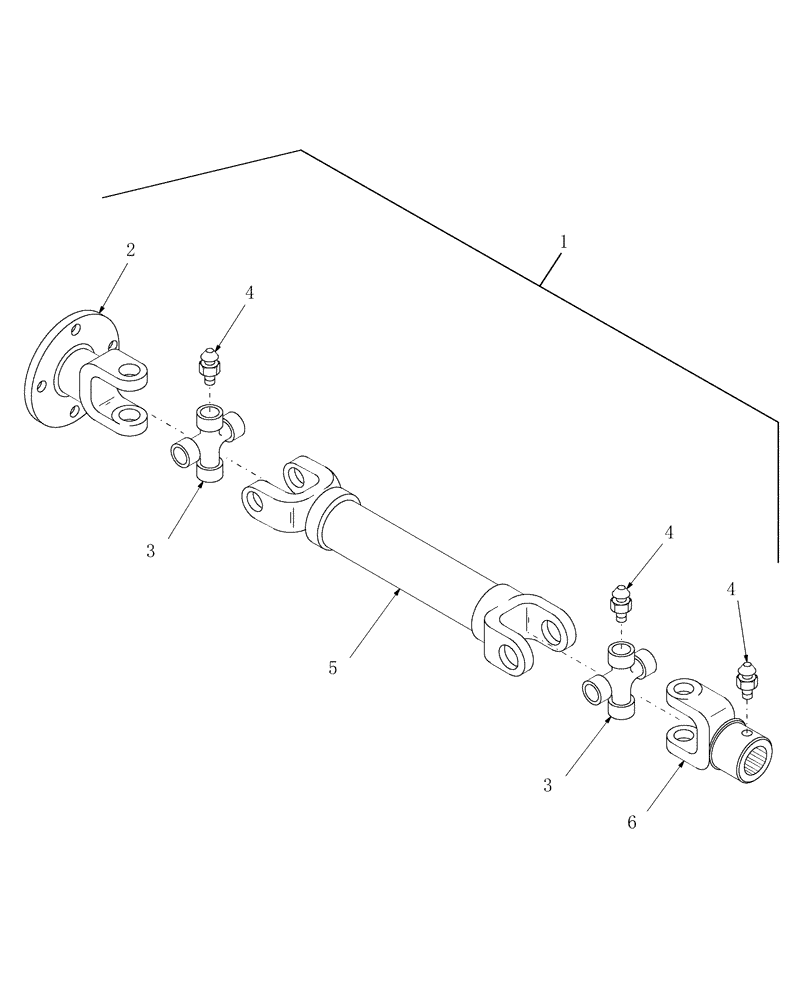 1
2
4
3
5
4
4
3
6