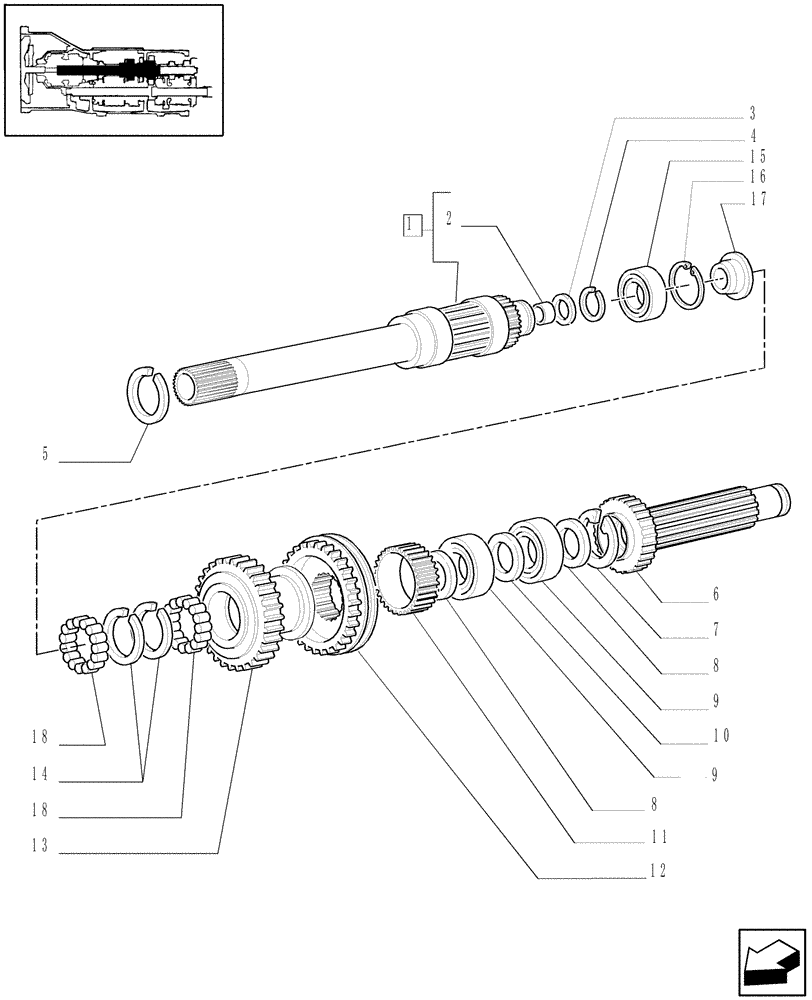 3
4
15
16
17
1
2
5
6
7
8
9
10
9
8
11
12
18
14
18
13