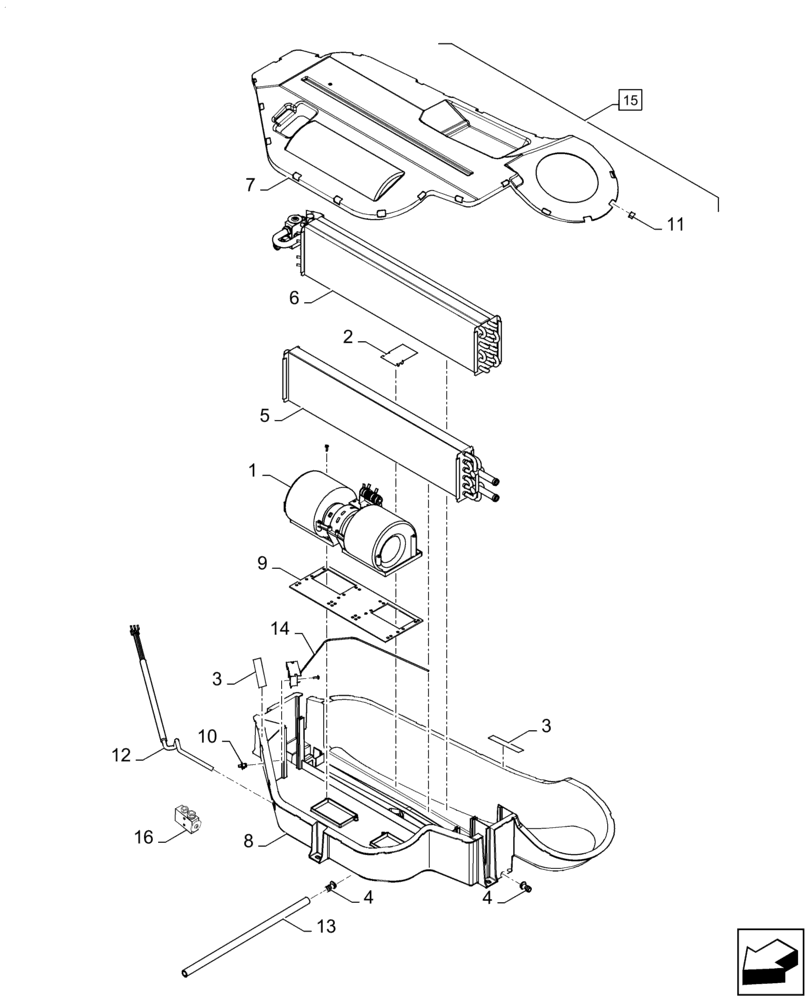 15
7
11
6
2
5
1
9
14
3
3
10
12
16
8
4
4
13