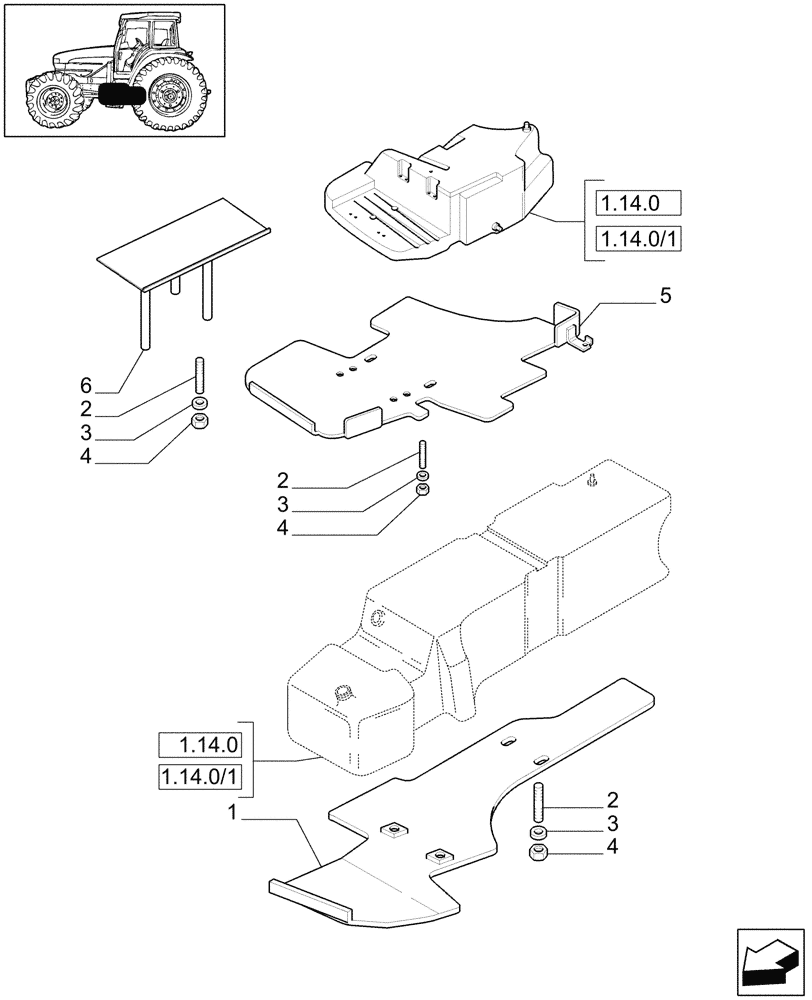 1.14.0
1.14.0/1
5
6
2
3
4
2
3
4
1.14.0
1.14.0/1
1
2
3
4