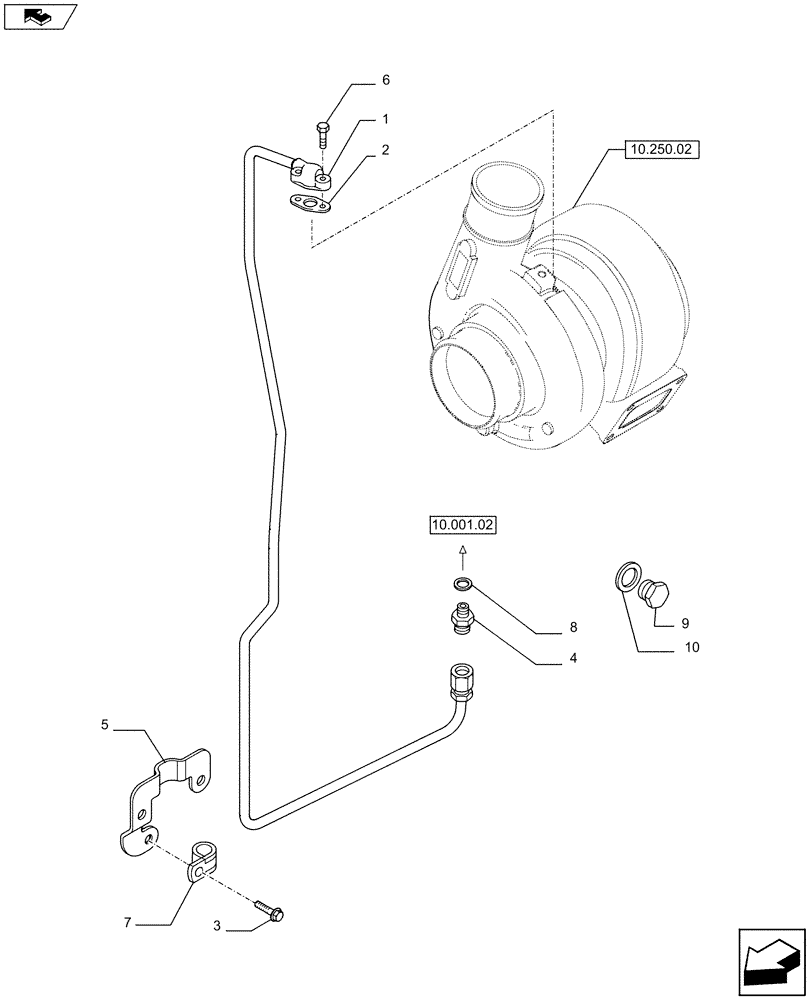 6
1
2
10.250.02
10.001.02
8
4
9
10
5
7
3