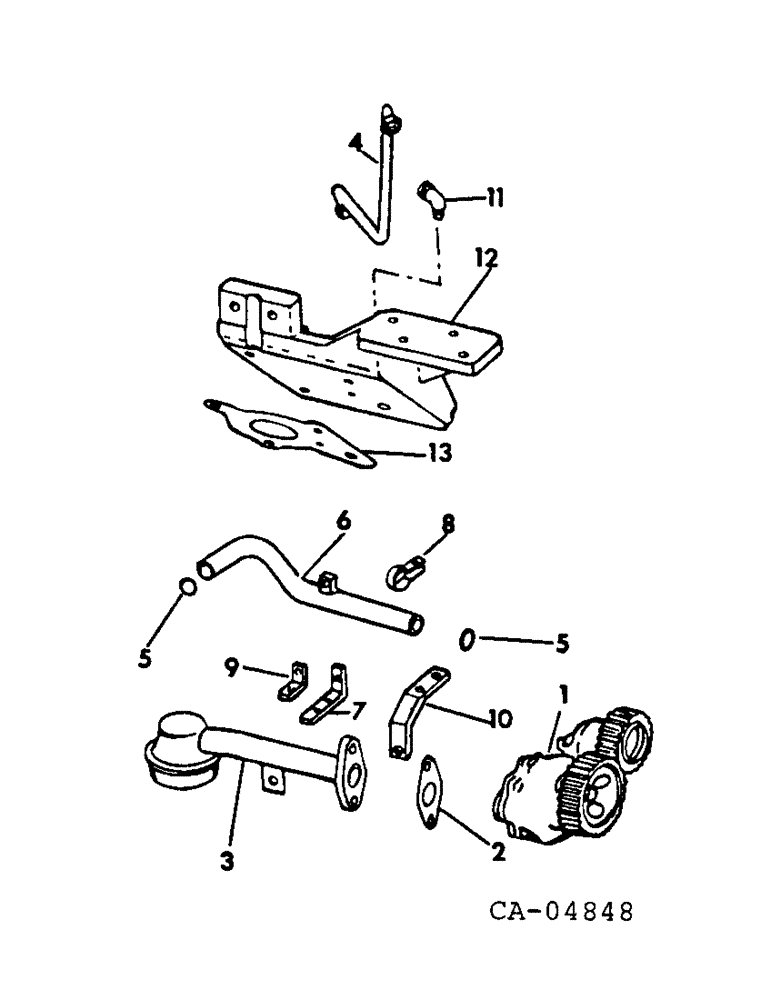 4
11
12
13
6
8
5
5
9
7
10
1
3
2
CA-04848