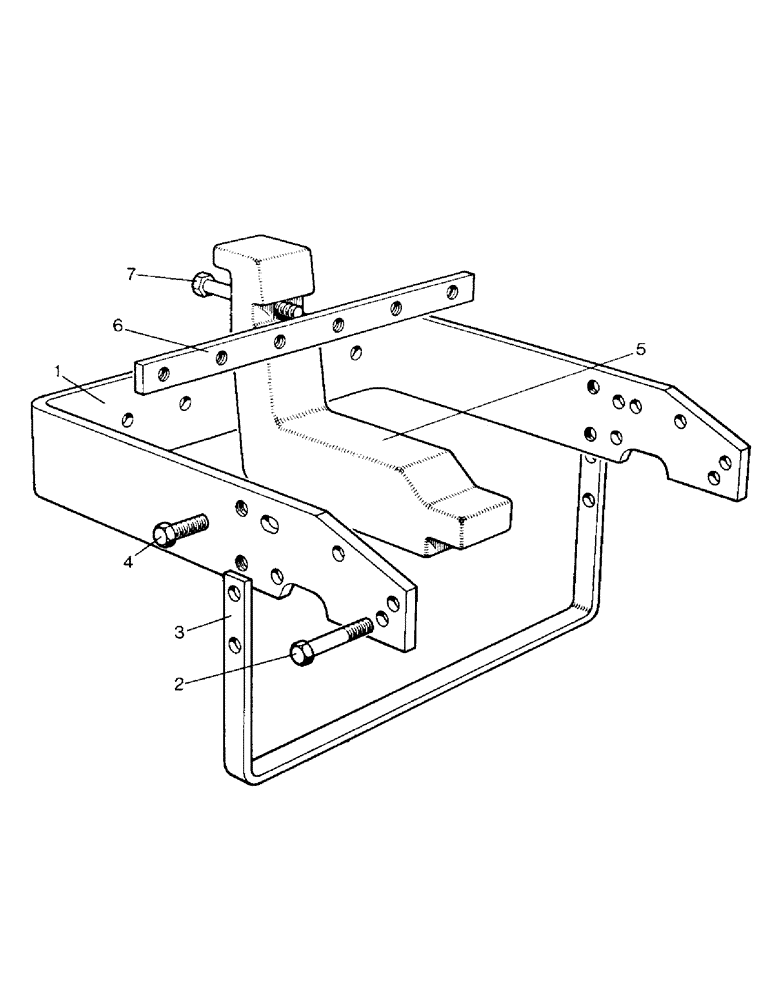 7
6
1
5
4
3
2