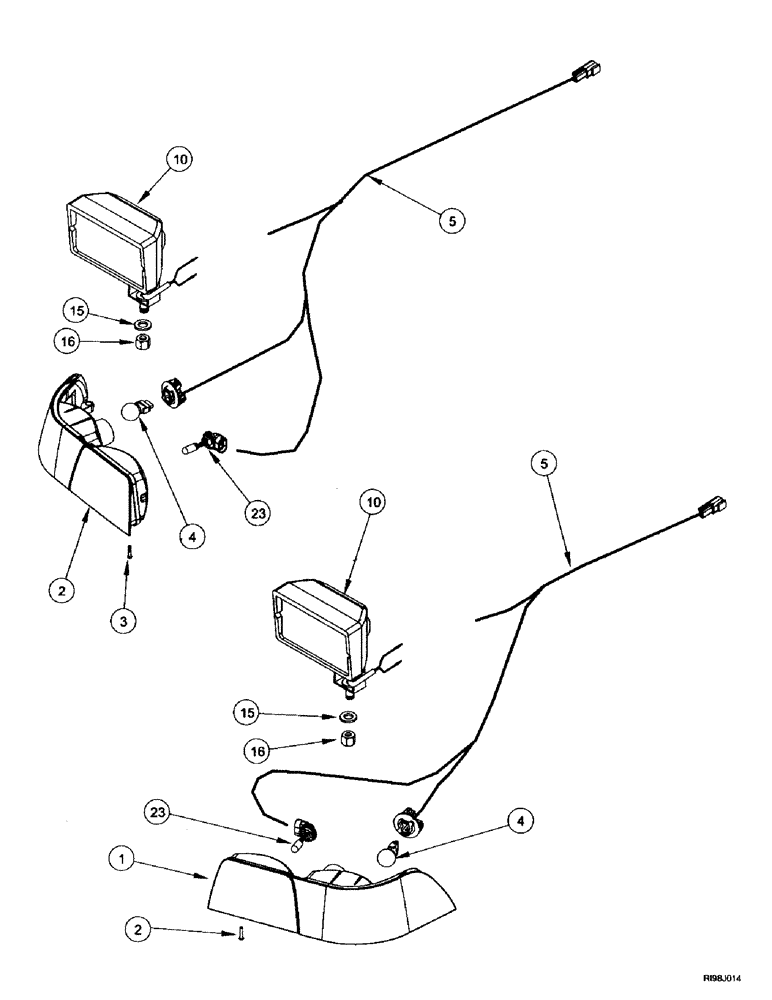 10
5
15
16
4
23
2
3
5
10
15
16
23
4
1
2
RI98J014