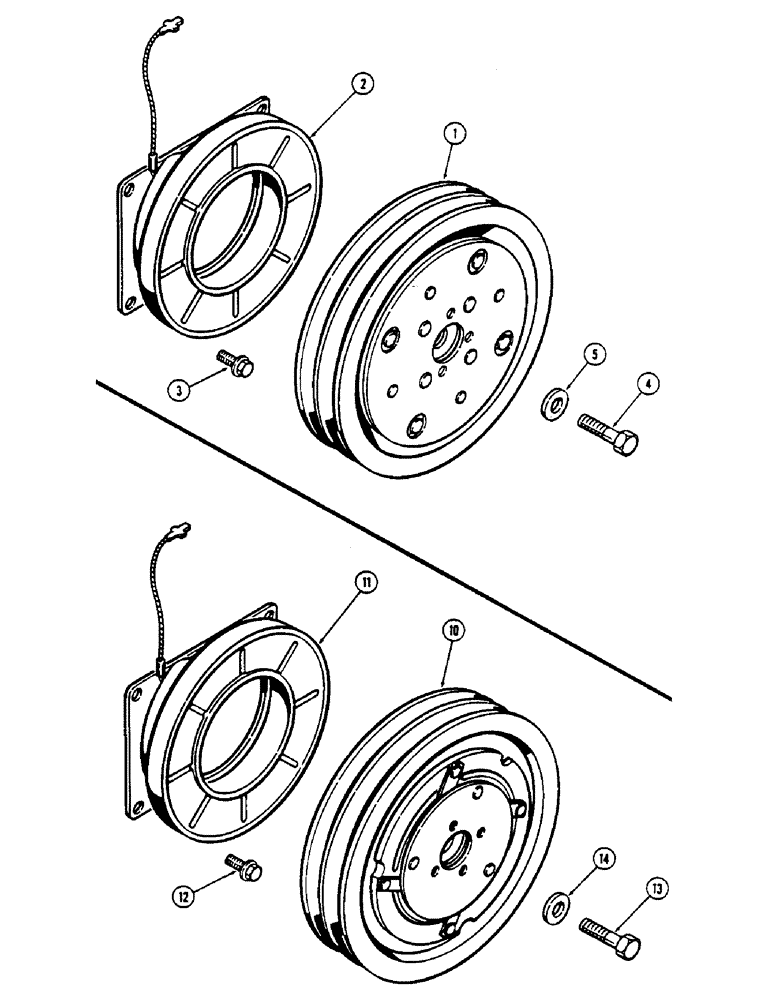 2
1
3
5
4
11
10
12
14
13