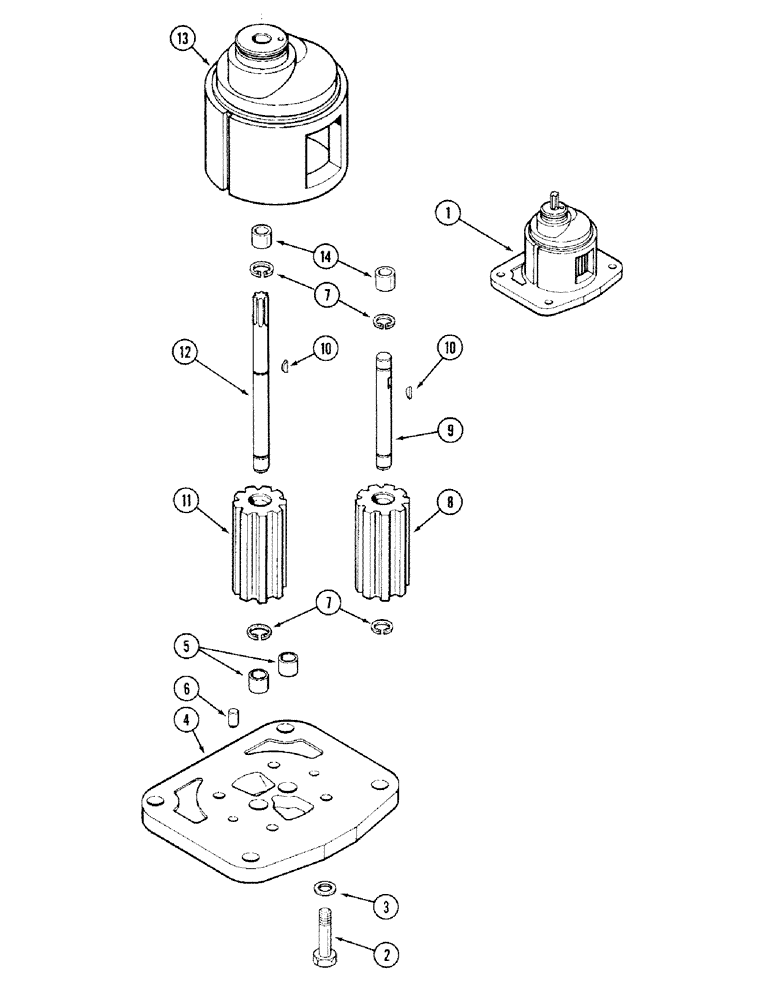 13
1
14
7
12
10
10
9
11
8
7
5
6
4
3
2