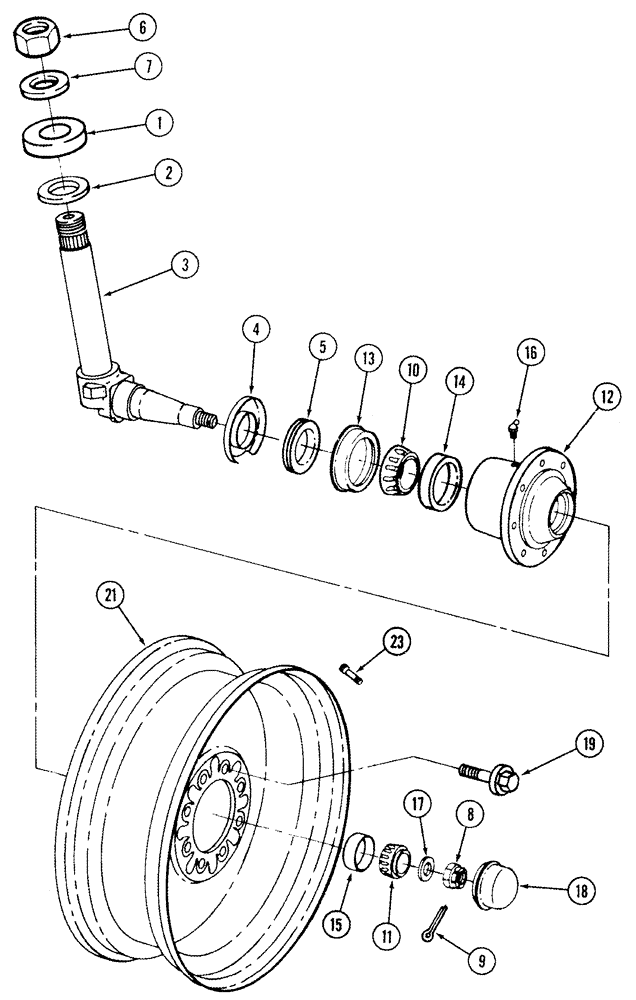 6
7
1
2
3
4
5
13
10
14
16
12
21
23
19
17
8
18
15
11
9