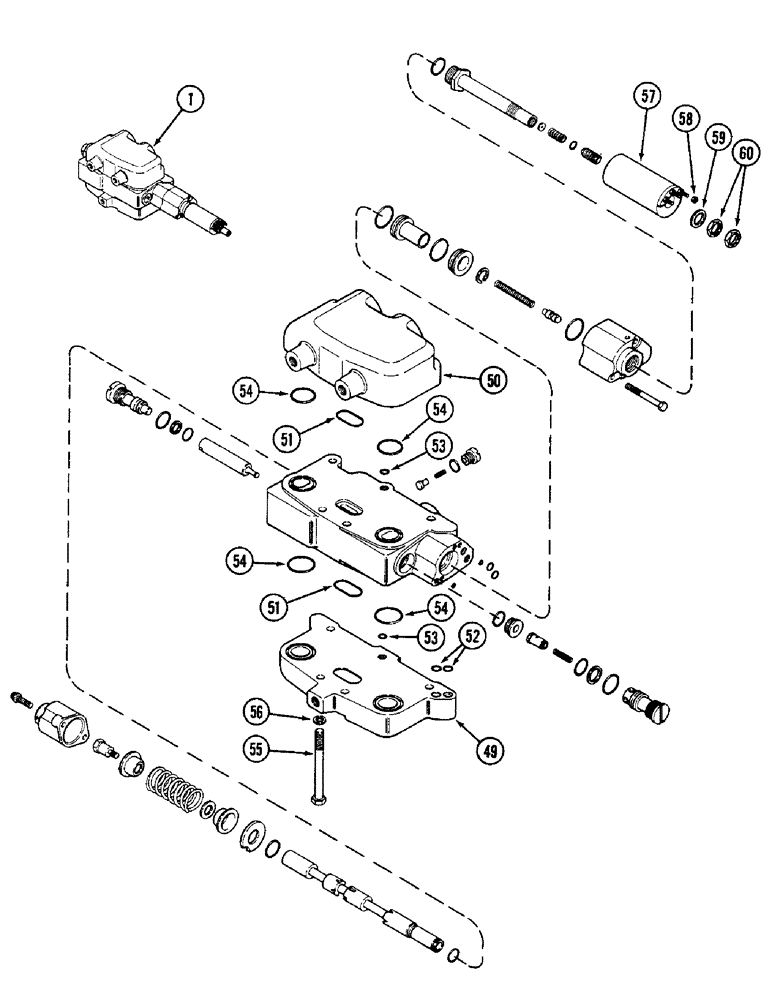 1
57
58
59
60
50
54
51
54
53
54
51
54
53
52
56
55
49