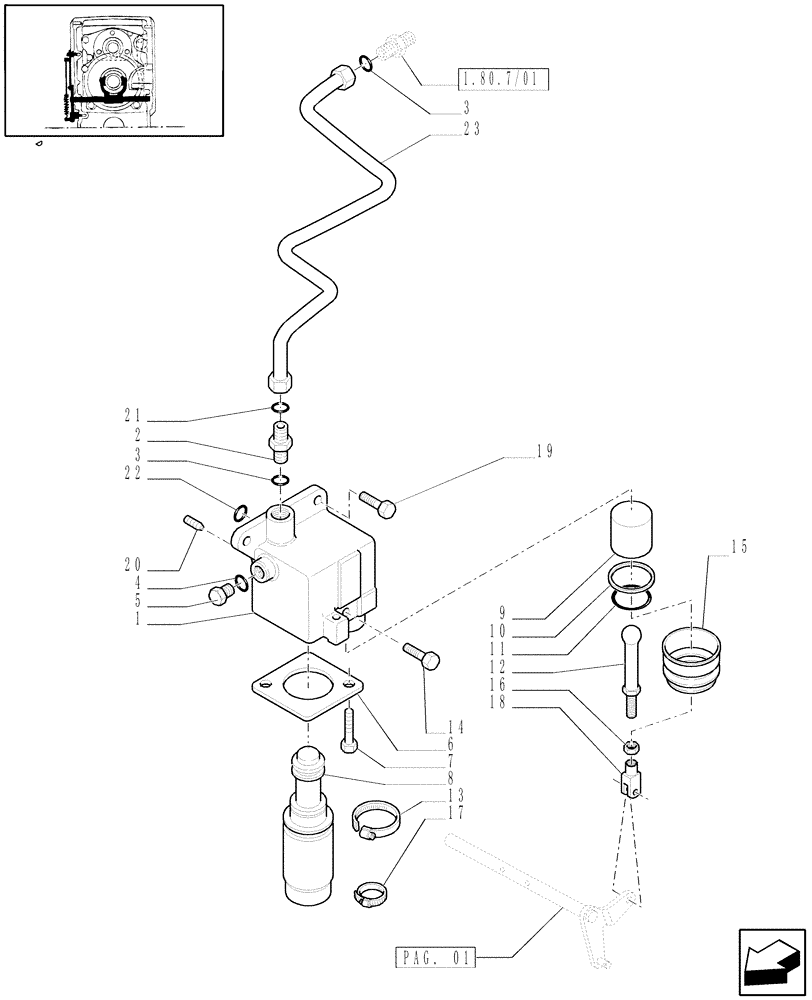 1.80.7/01
3
23
21
2
3
22
19
20
4
5
1
15
9
10
11
12
16
18
14
6
7
8
13
17
PAG. 01