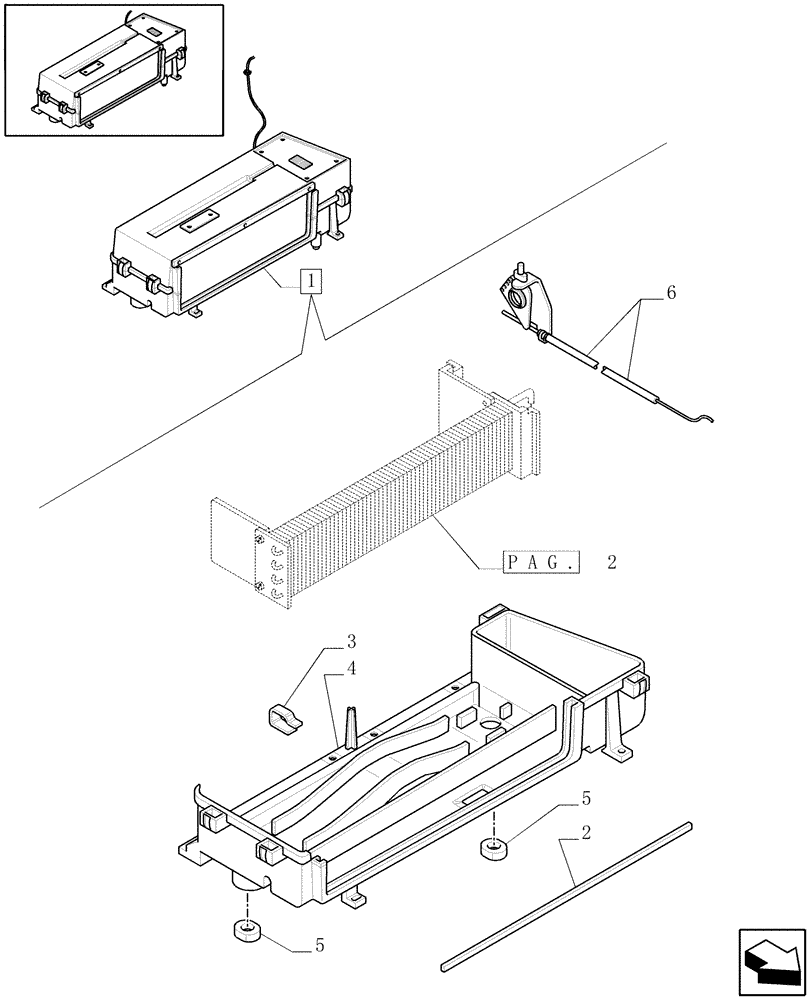 1
6
PAG. 2
3
4
5
2
5