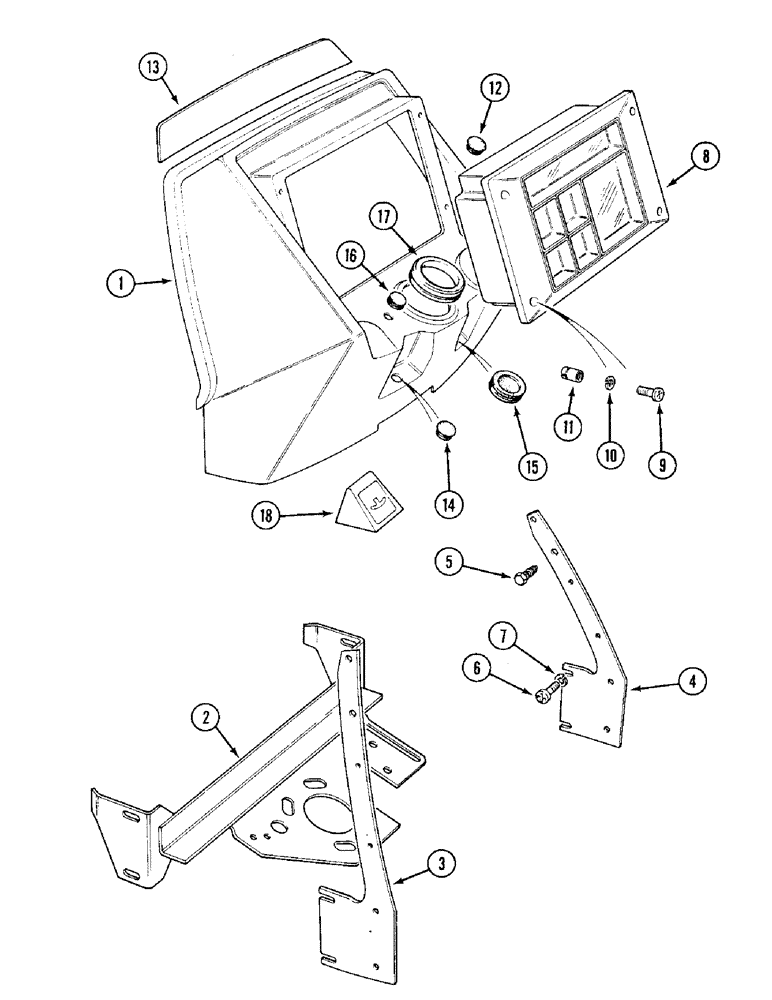 13
12
8
17
16
1
11
10
9
15
14
18
5
7
6
4
2
3