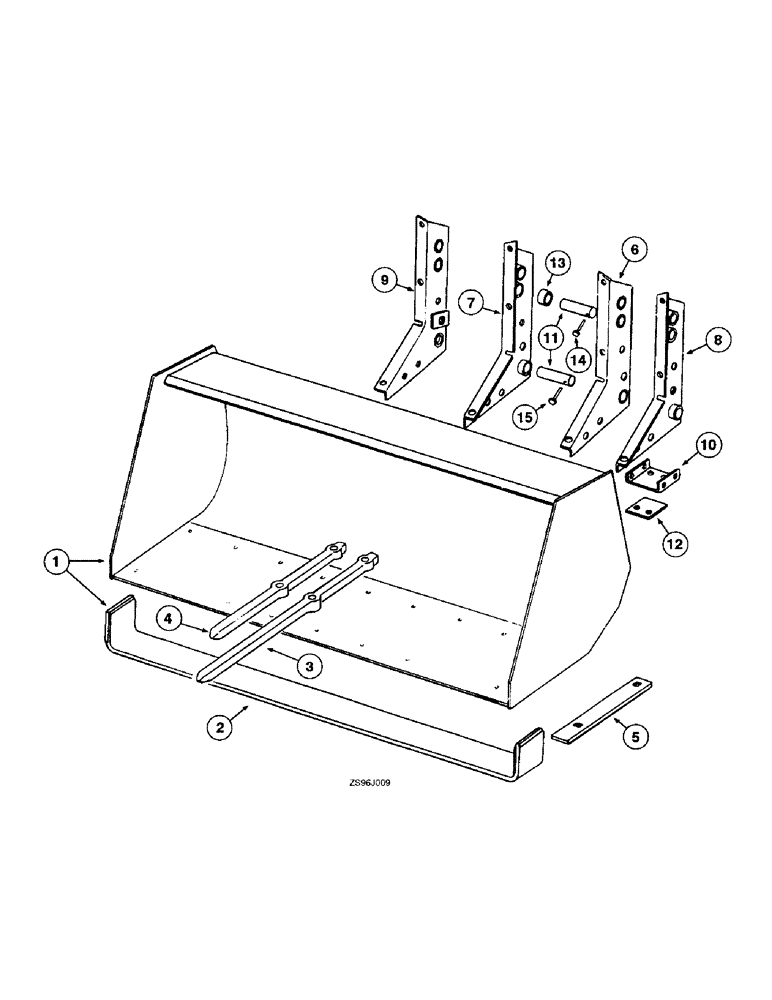 9
7
13
6
11
14
8
15
10
12
1
4
3
2
5
ZS96J009