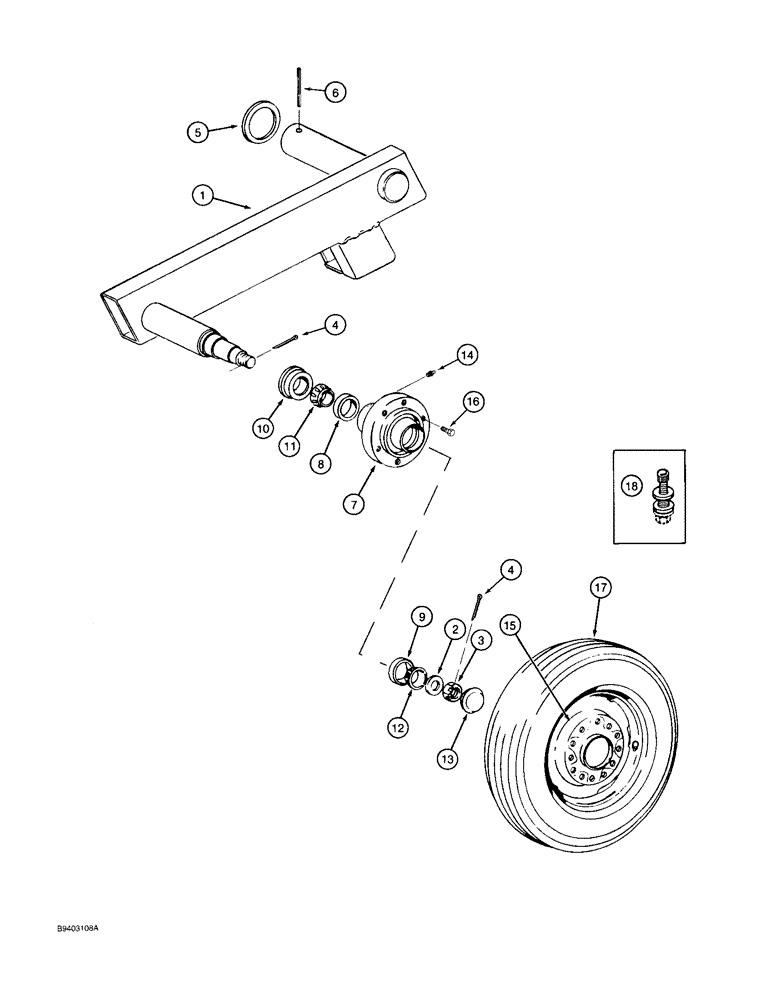 6
5
1
4
14
16
10
11
8
7
18
4
17
9
2
3
15
12
13
B9403108A