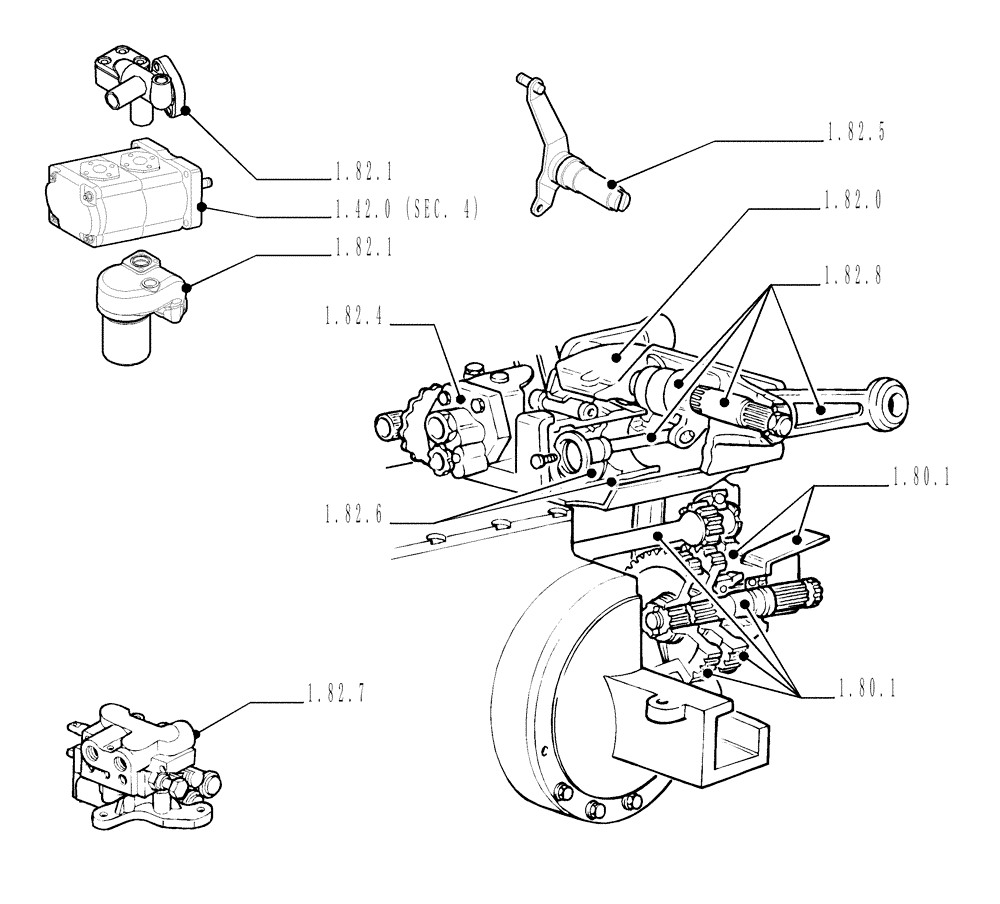 1.82.1
1.42.0 (SEC. 4)
1.82.1
1.82.5
1.82.0
1.82.8
1.82.4
1.82.6
1.80.1
1.80.1
1.82.7