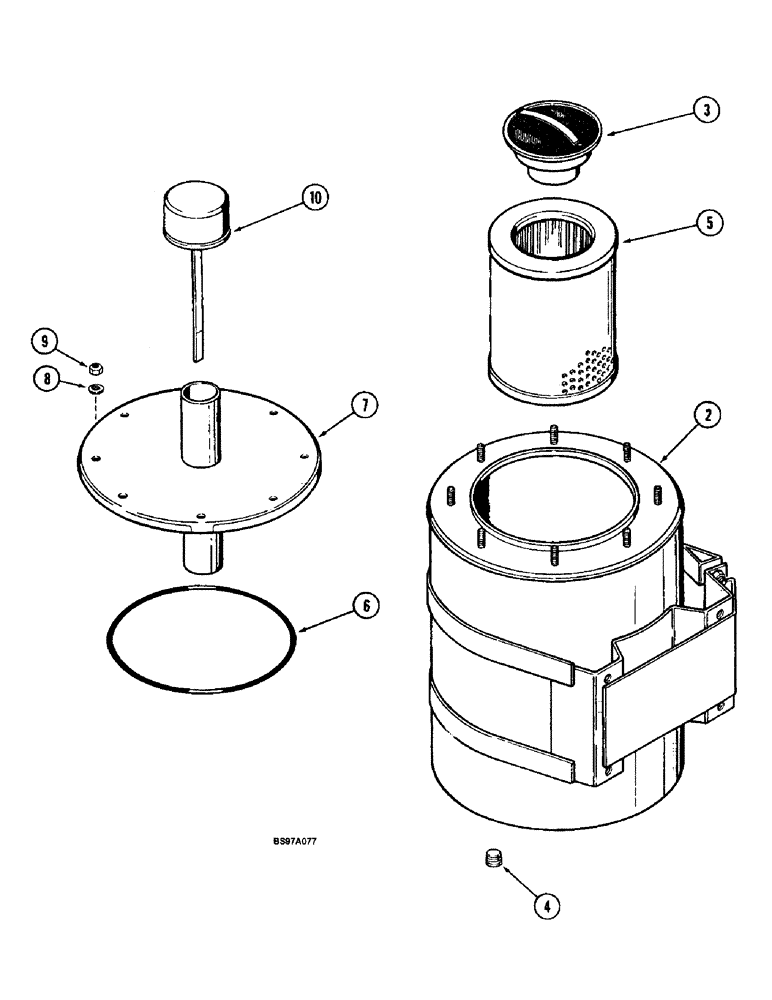 3

10

5

9

8

7

2

6

BS97A077

4