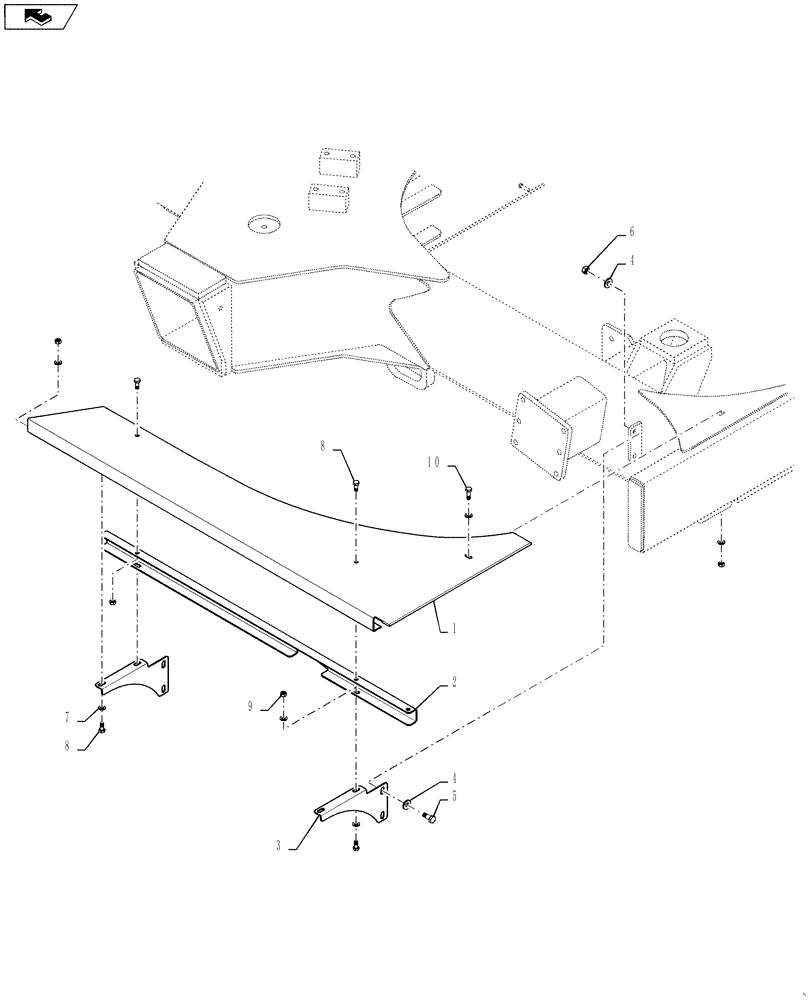 6
4
8
10
1
2
9
7
8
4
5
3