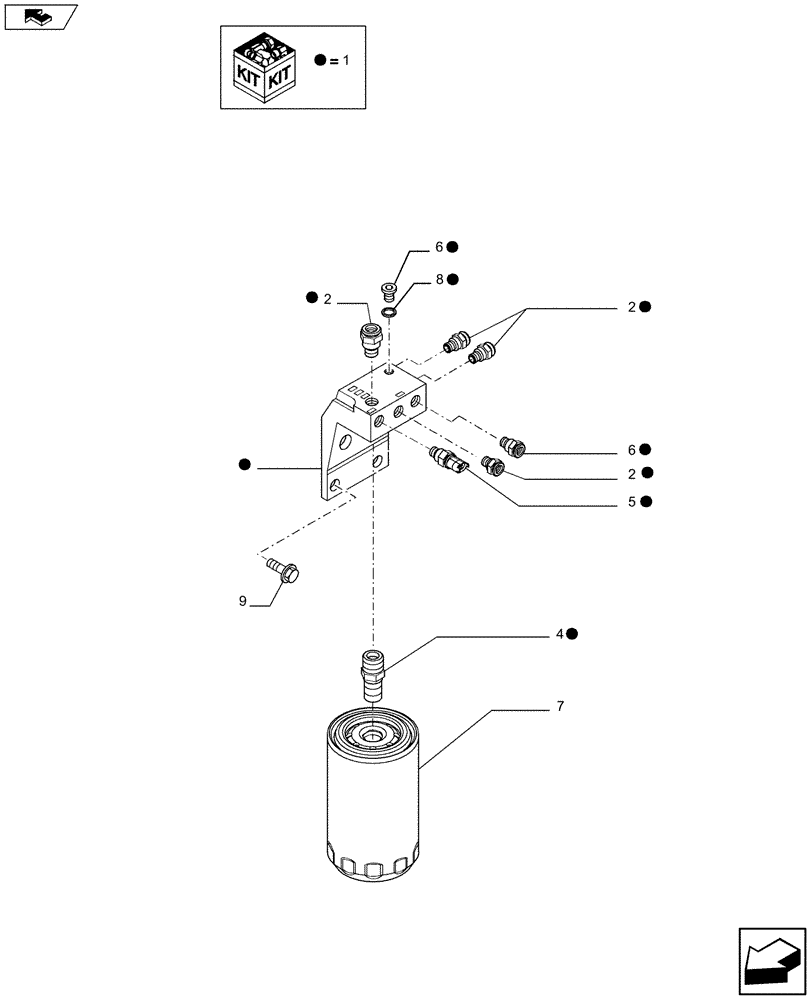 KIT KIT ● = 1

6 ●
8 ●
● 2
2 ●
6 ●
2 ●
5 ●
●
9
4 ●
7