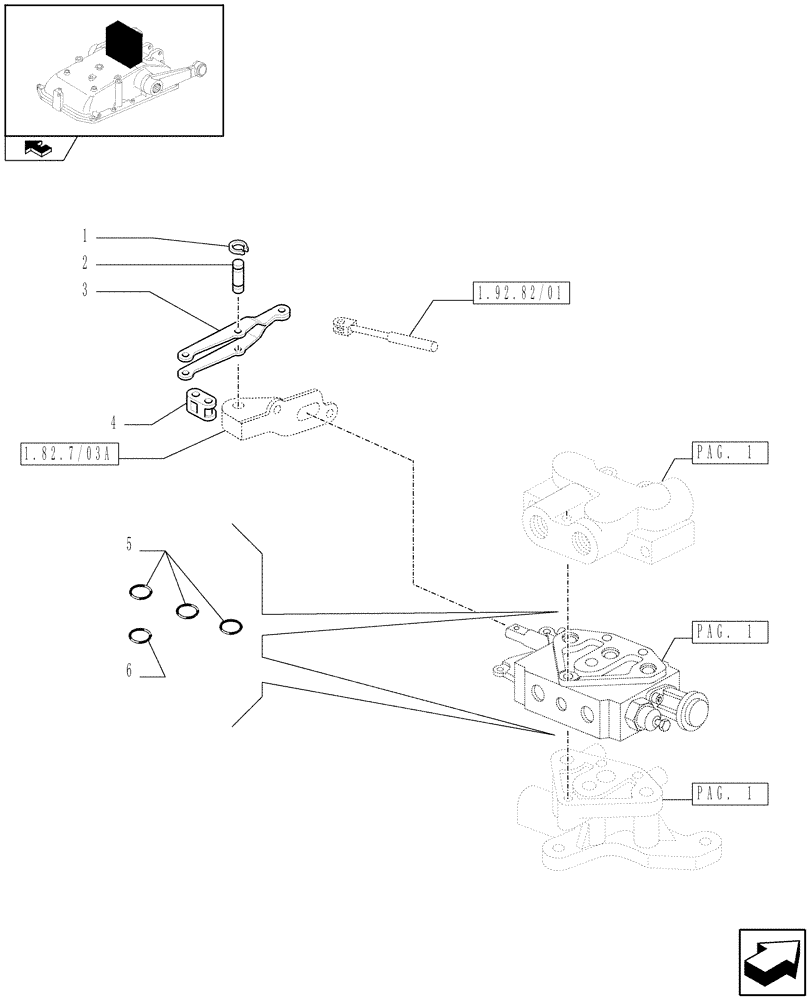 1
2
3
1.92.82/01
4
1.82.7/03A
PAG. 1
5
6
PAG. 1
PAG. 1