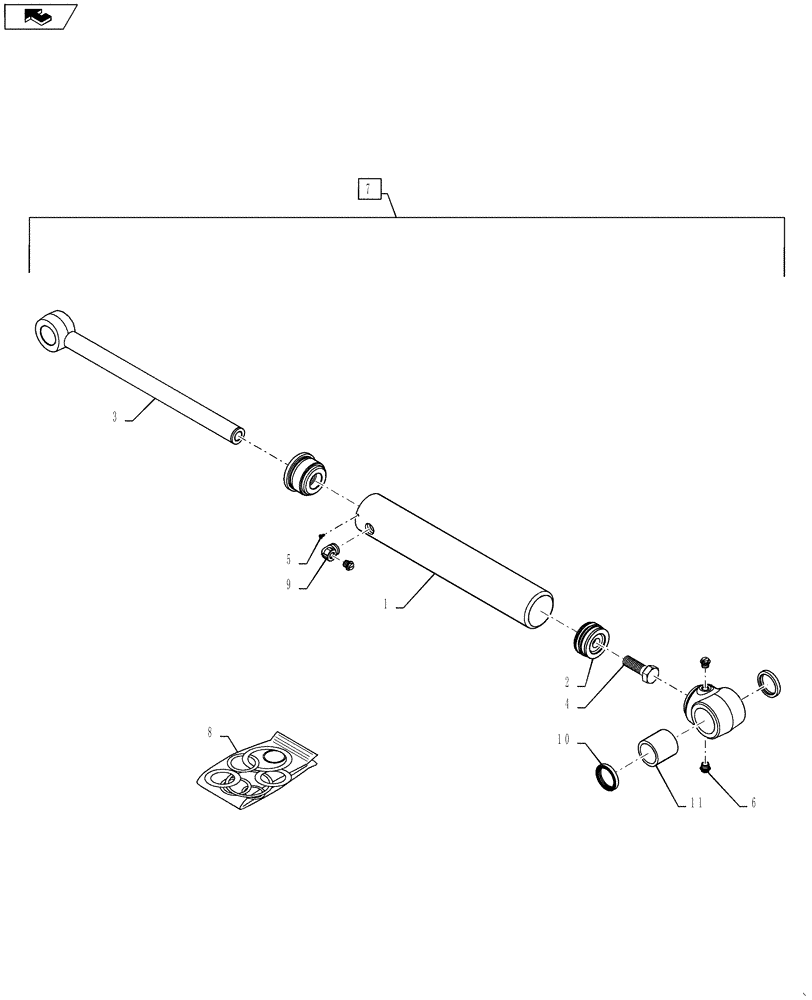 7

3

5

9

1

2

4

8

10

11

6