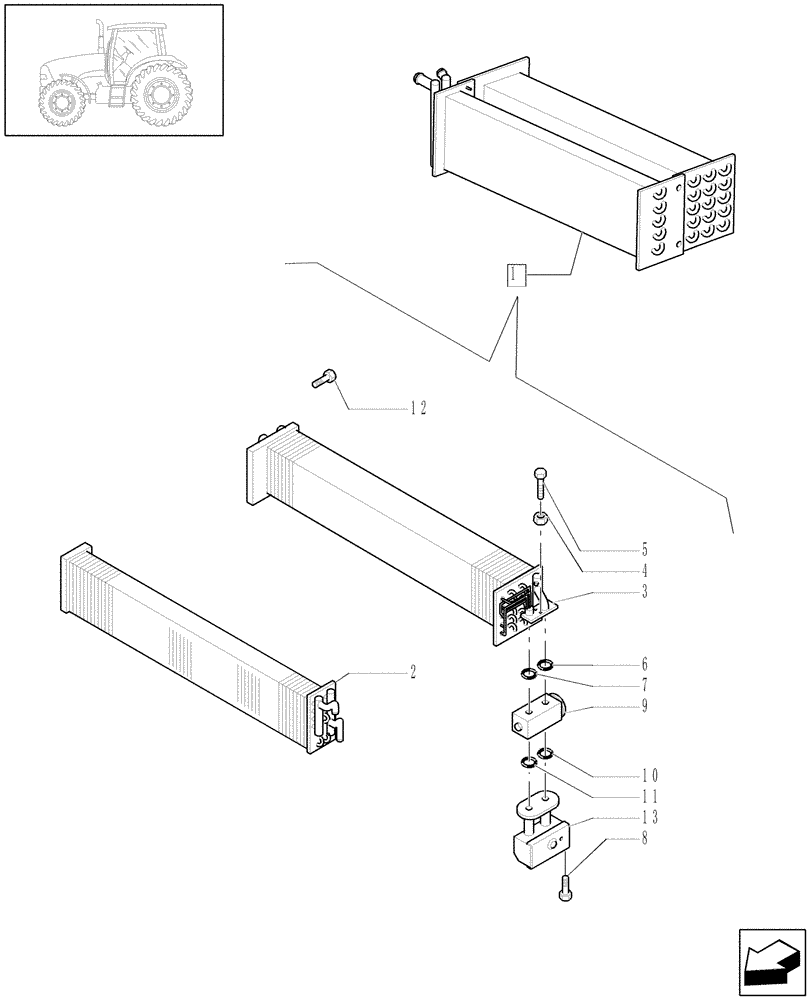 1
12
5
4
3
2
6
7
9
10
11
13
8