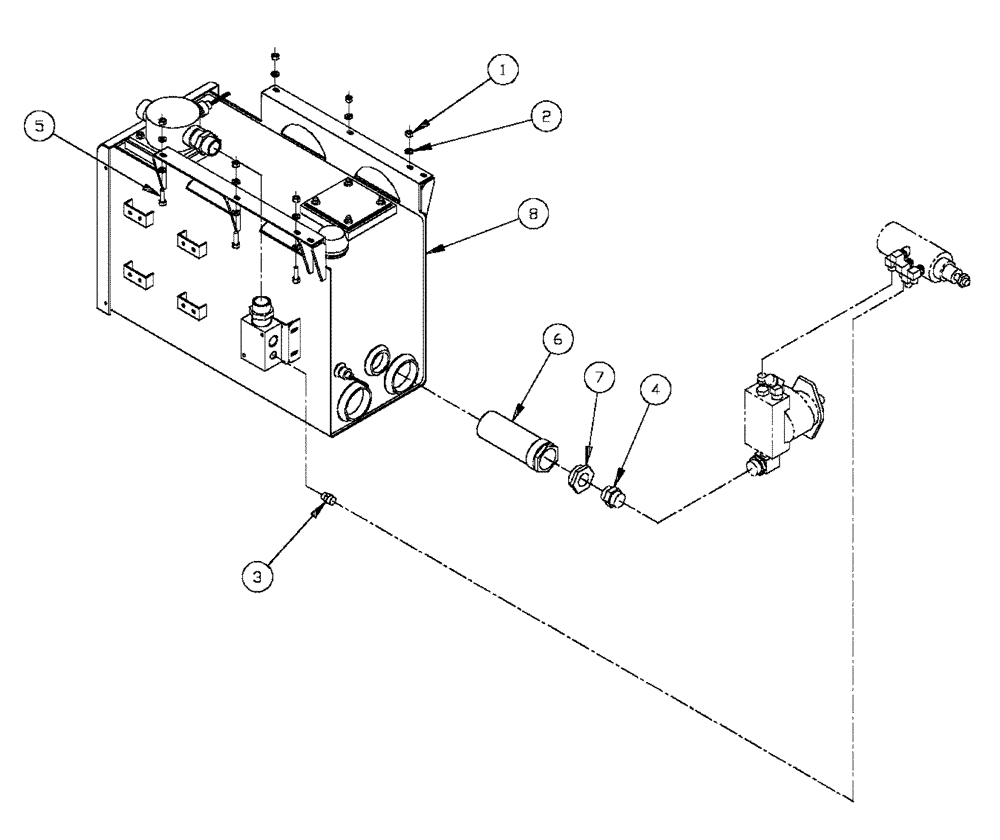 1
2
5
8
6
7
4
3