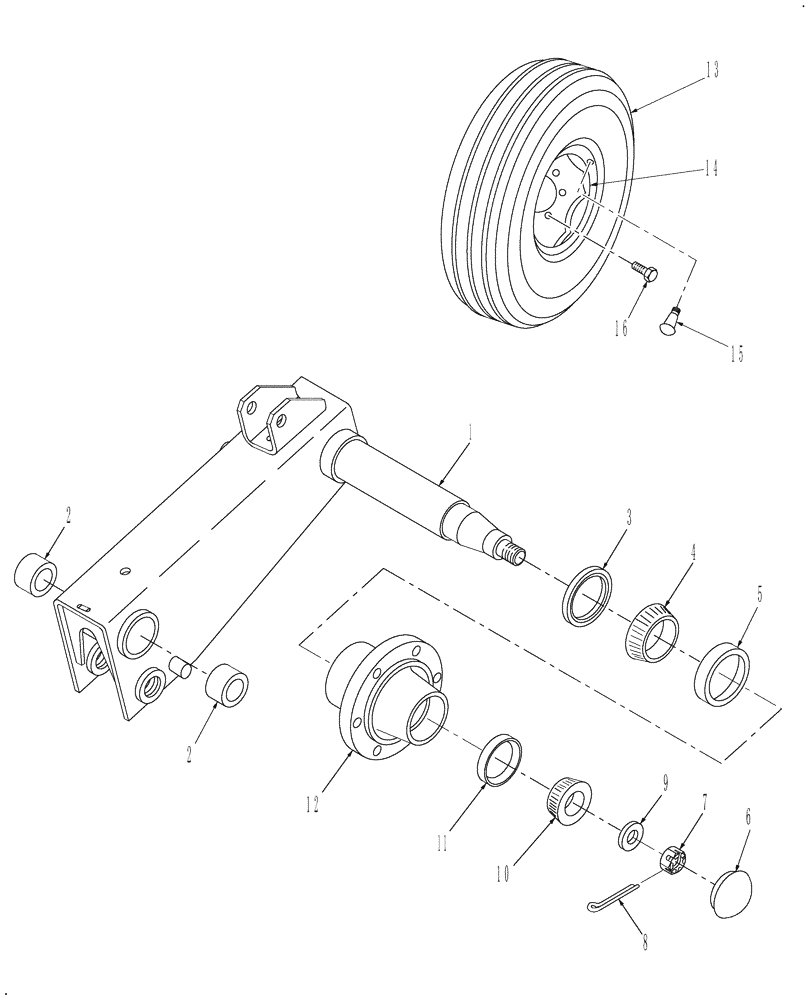 13
14
16
15
1
2
3
4
5
2
12
11
10
9
7
6
8