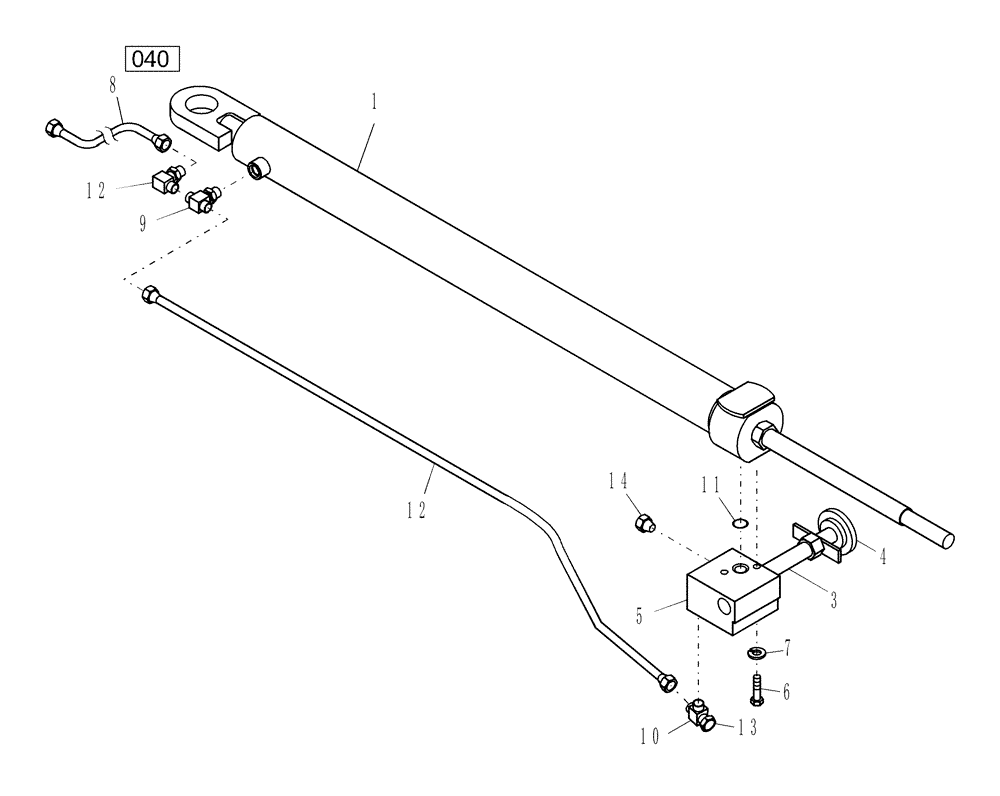 040
8
1
12
9
12
14
11
4
3
5
7
6
10
13