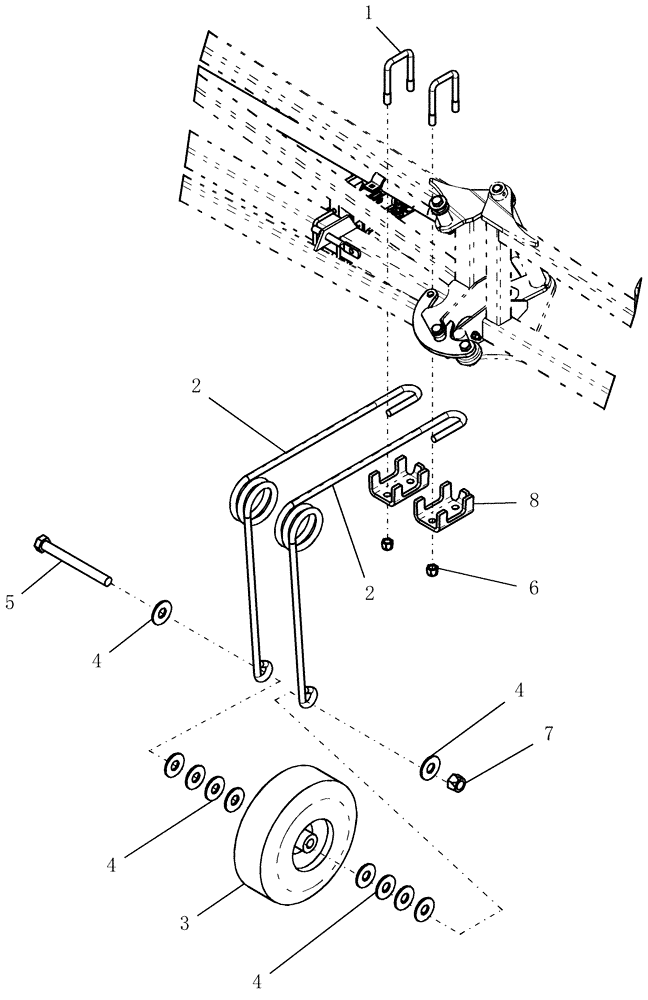 1
2
8
2
6
5
4
4
7
4
3
4