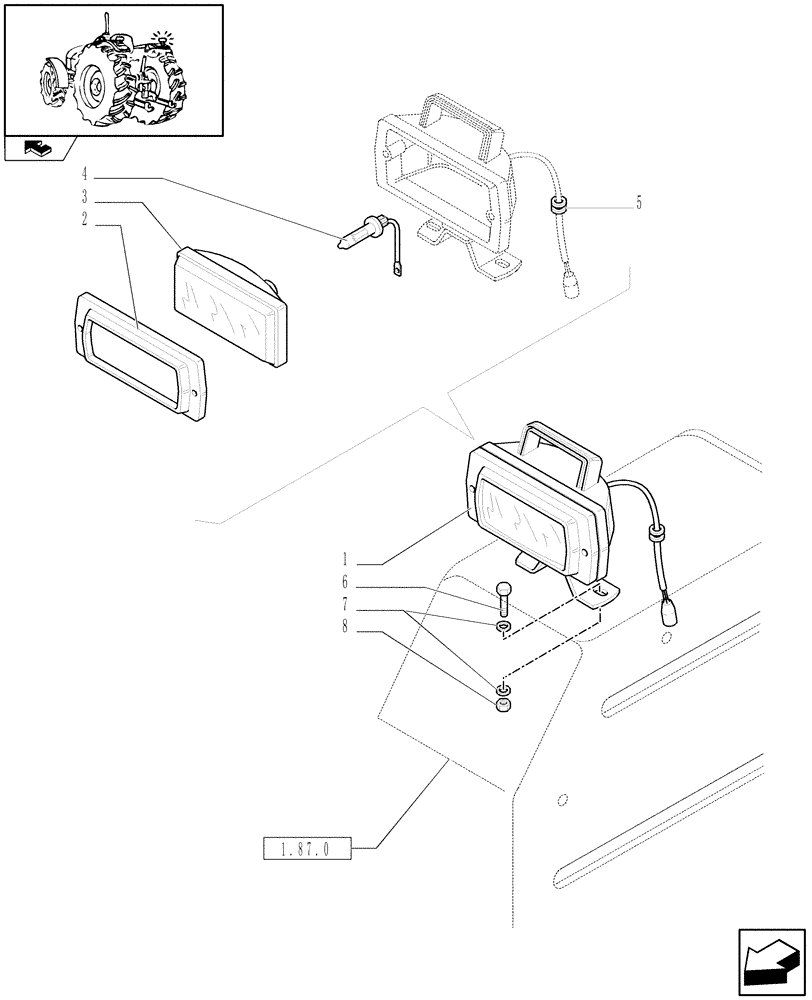 4
3
2
5
1
6
7
8
1.87.0