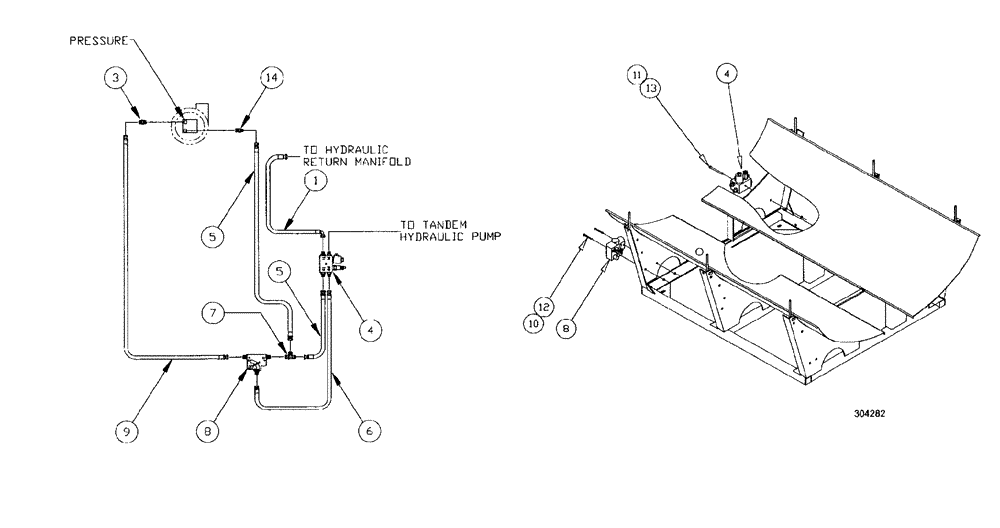 PRESSURE
3
14
TO HYDRAULIC RETURN MANIFOLD
1
5
TO TANDEM HYDRAULIC PUMP
5
7
4
9
8
6
11
13
4
12
10
8
304282