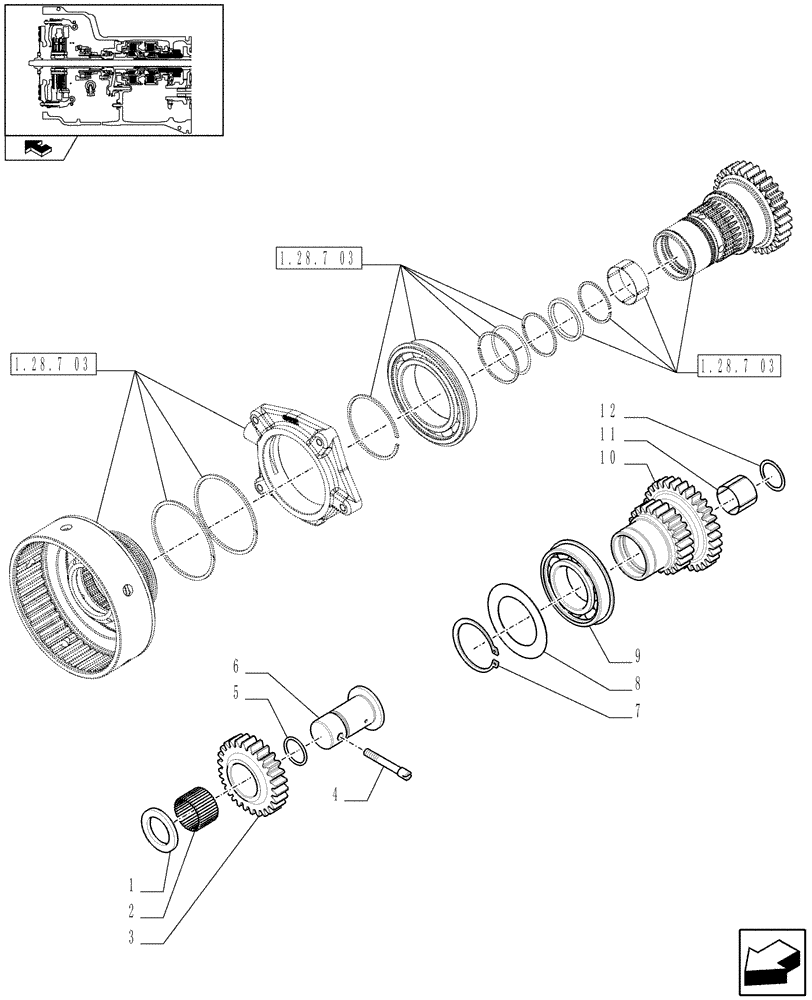 1.28.7 03

1.28.7 03

1.28.7 03

12
11
10

9
8
7

6
5

4

1
2
3