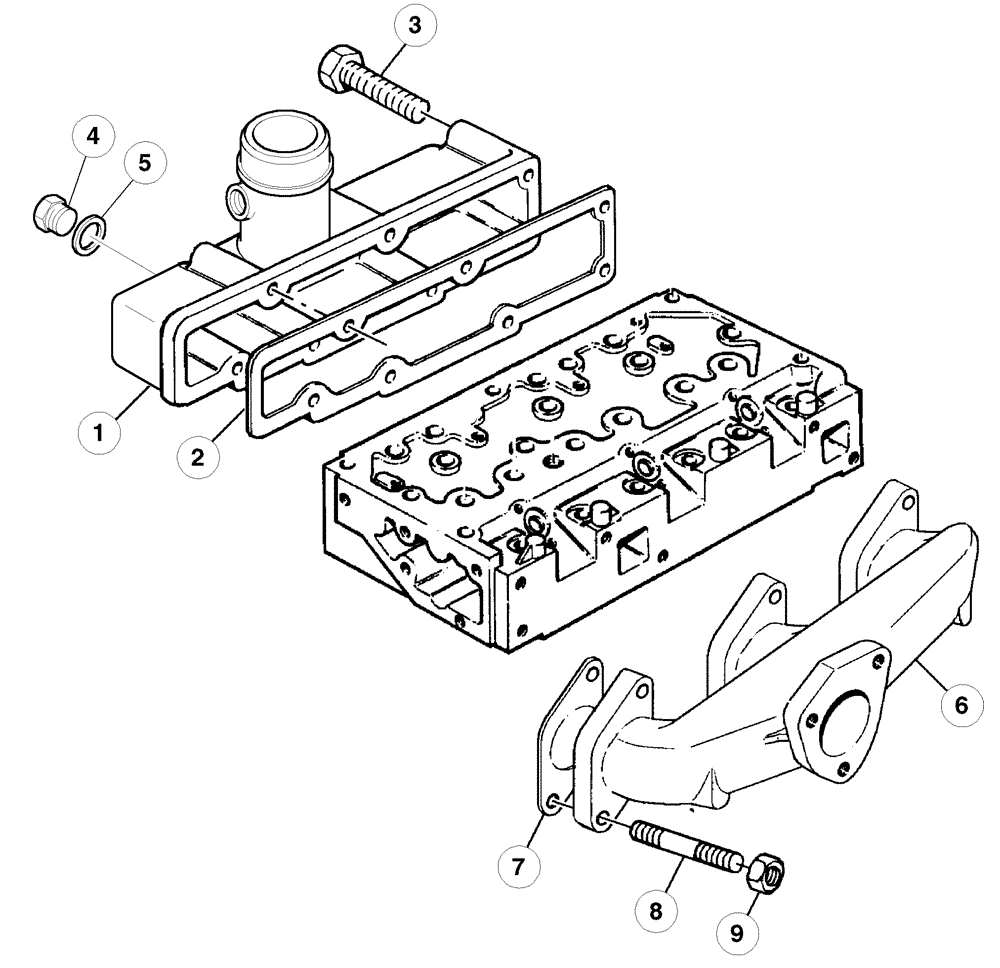 3
4
5
1
2
6
7
8
9