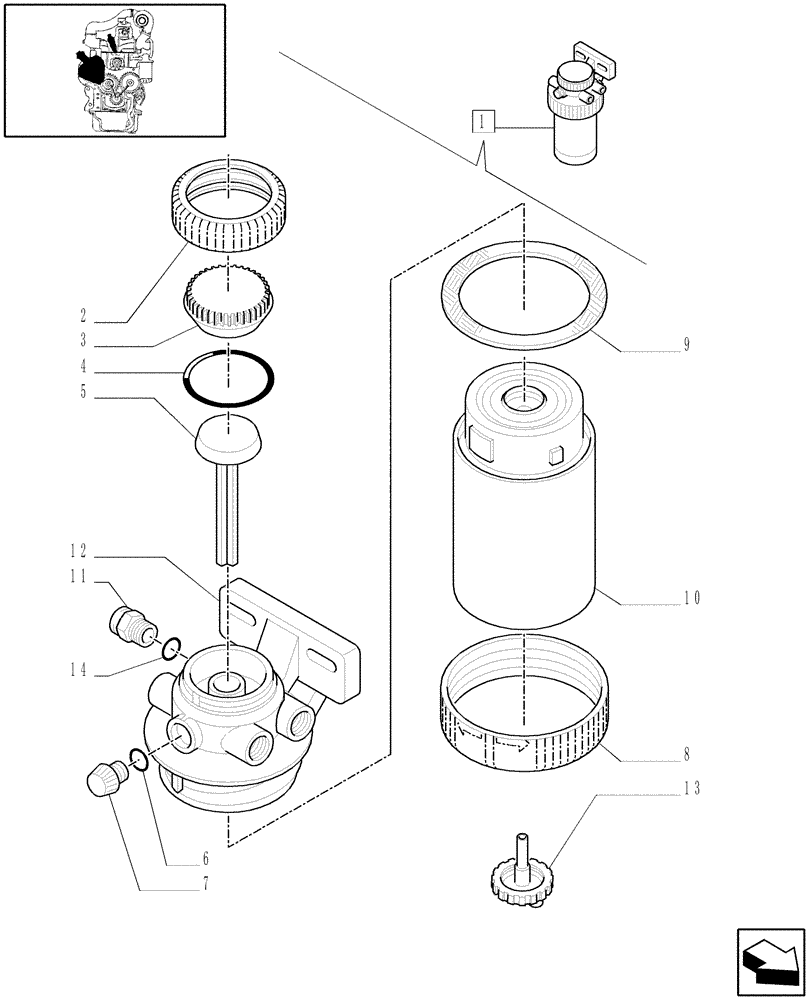 1
2
3
4
5
12
11
14
9
10
8
13
6
7