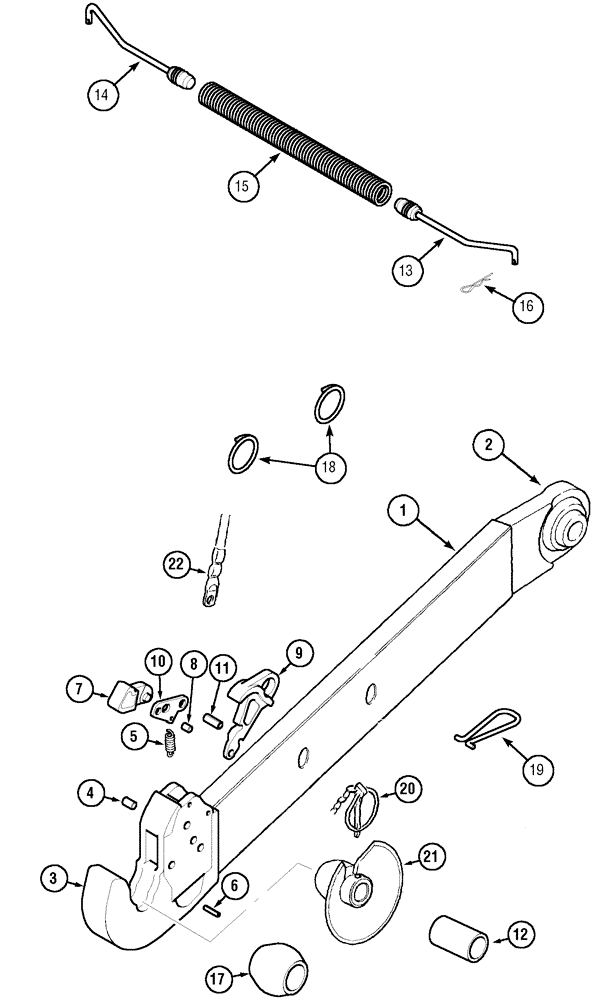 14
15
13
16
18
2
1
22
10
8
11
9
7
5
19
4
20
21
3
6
12
17