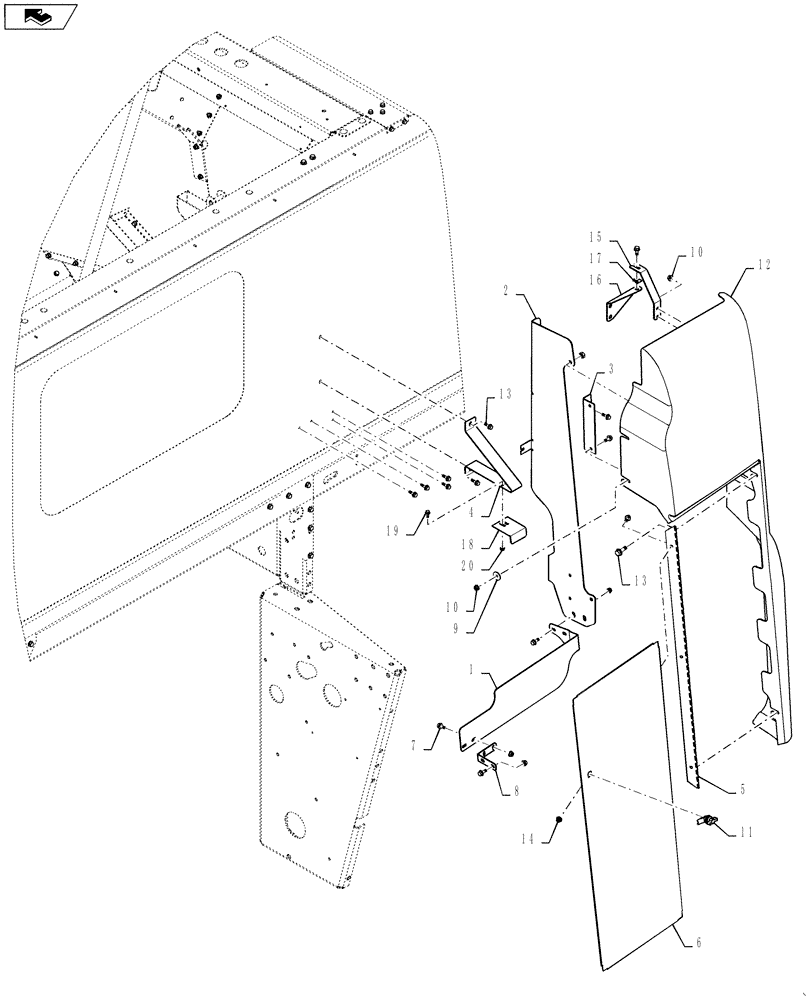 15
17
16
10
12
2
3
13
4
19
18
20
10
9
13
1
7
8
5
14
11
6