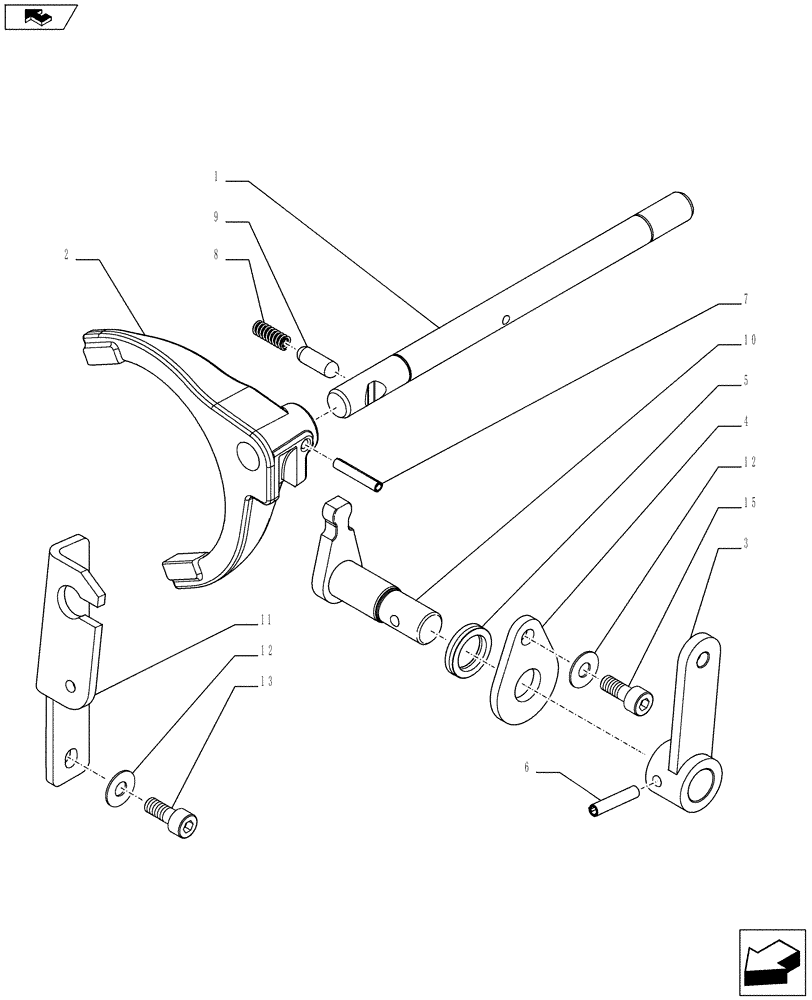 1
9
8
2
7
10
5
4
12
15
3
11
12
13
6