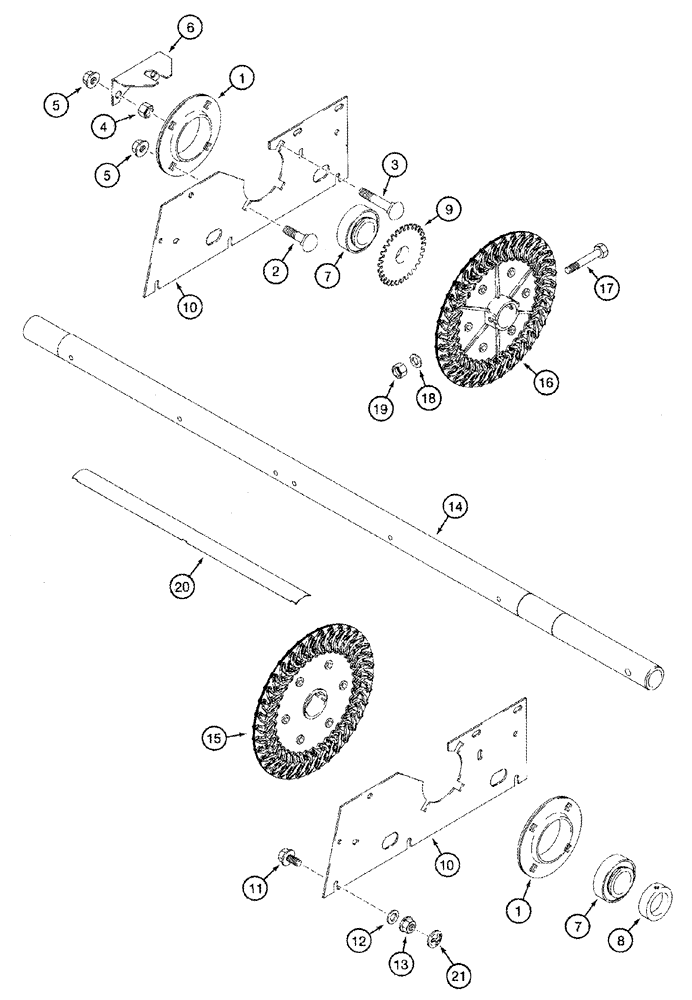 6
1
5
4
5
3
9
2
7
10
17
16
19
18
14
20
15
10
11
1
7
8
12
13
21