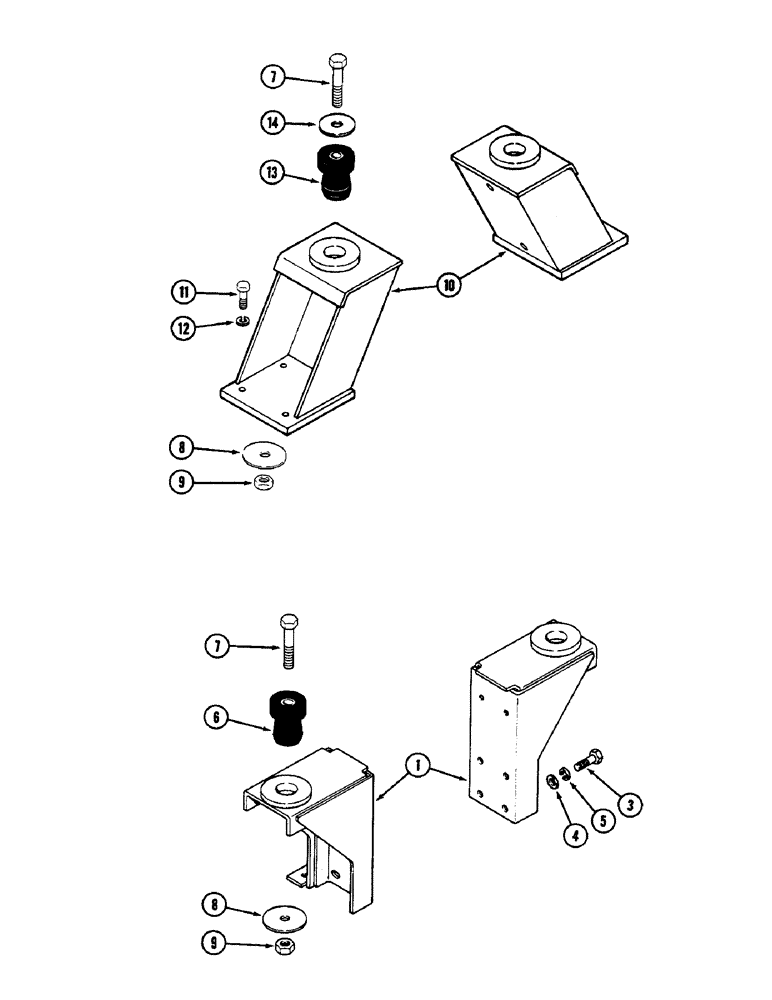 7
14
13
11
12
10
8
9
7
6
1
3
5
4
8
9