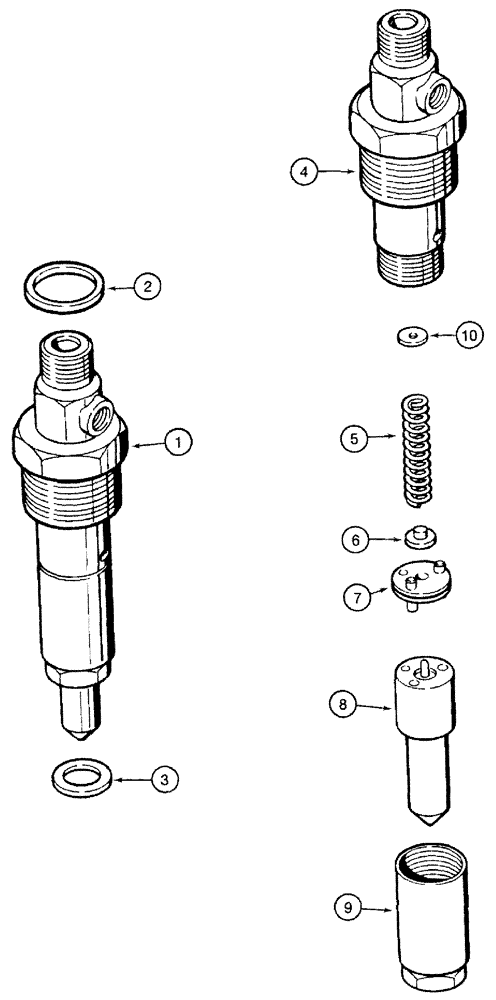 4
2
10
1
5
6
7
8
3
9