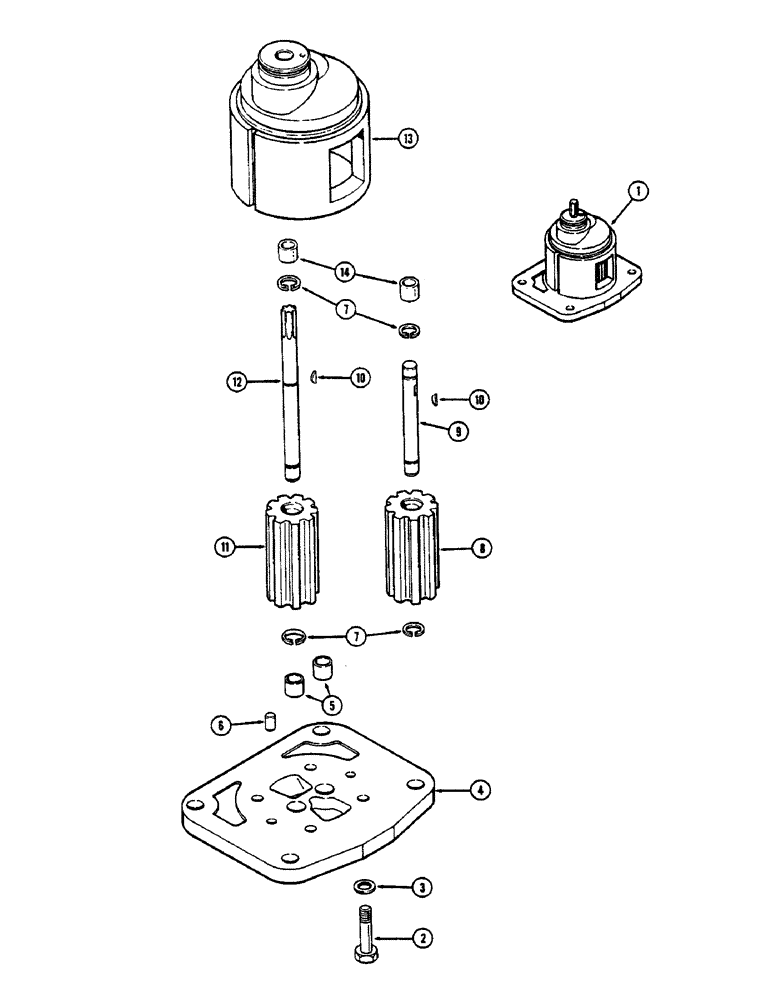 13
1
14
7
12
10
10
9
11
8
7
5
6
4
3
2