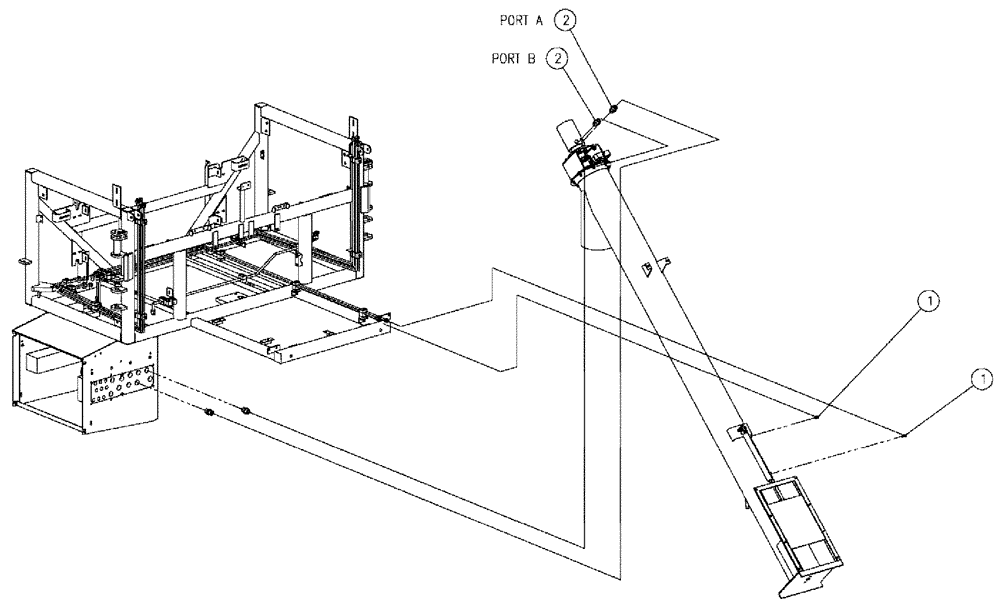 PORT A 2

PORT B 2

1

1