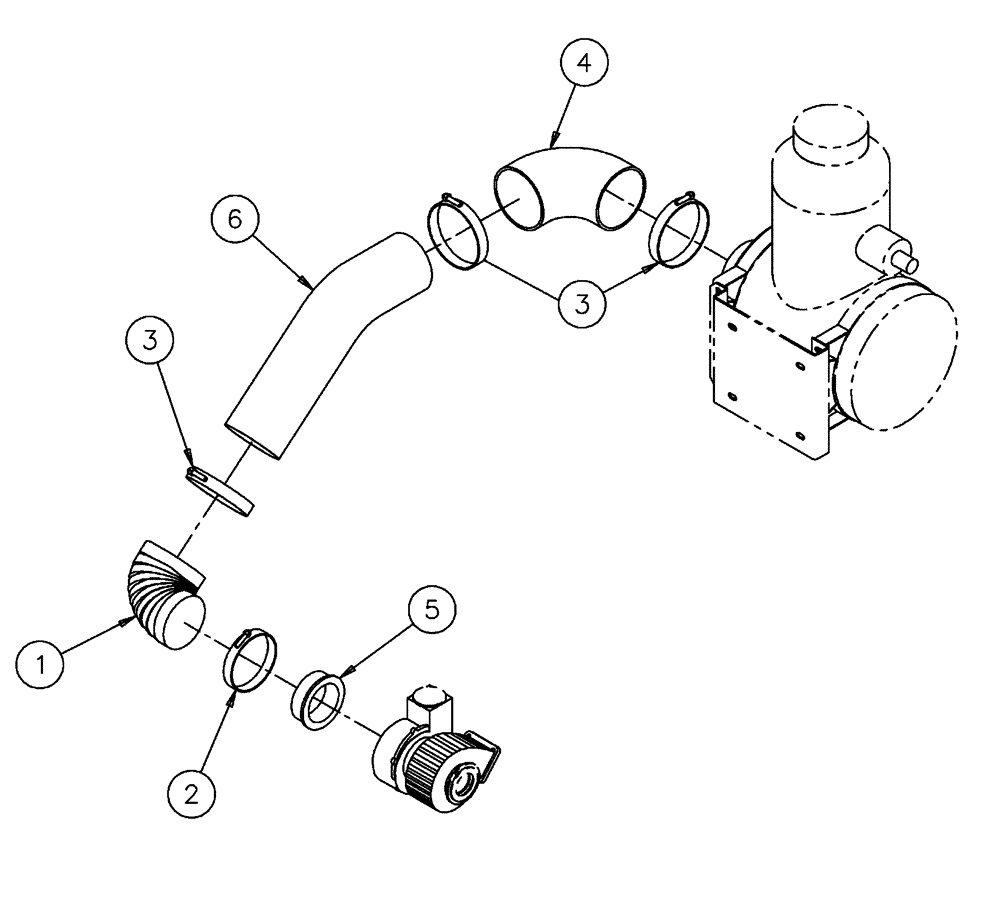 4
6
3
3
5
1
2